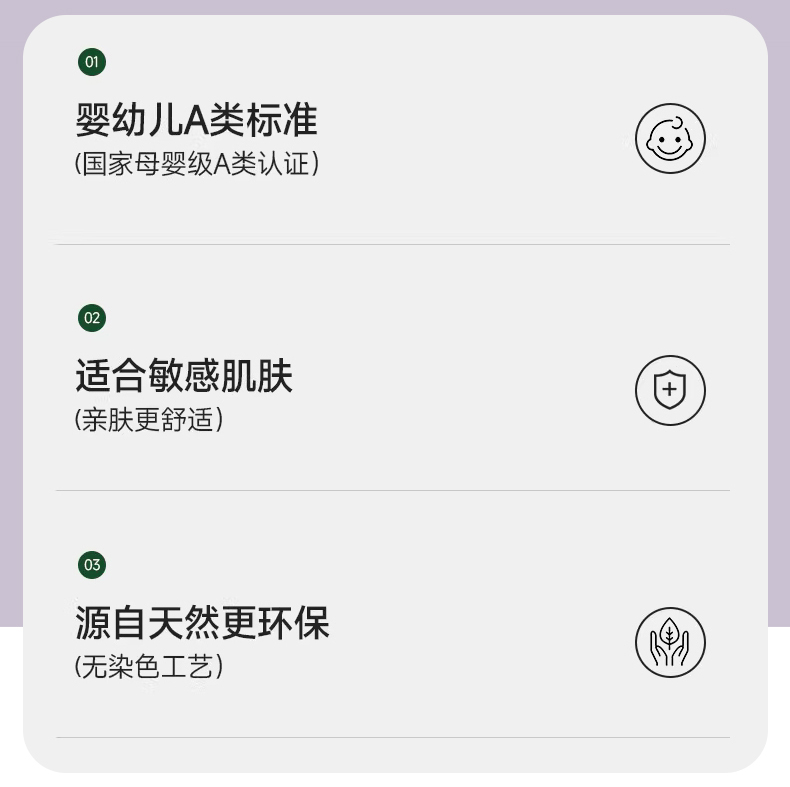 01

婴幼儿A类标准
(国家母婴级A类认证)

02

适合敏感肌肤
(亲肤更舒适)

03

源自天然更环保
(无染色工艺)