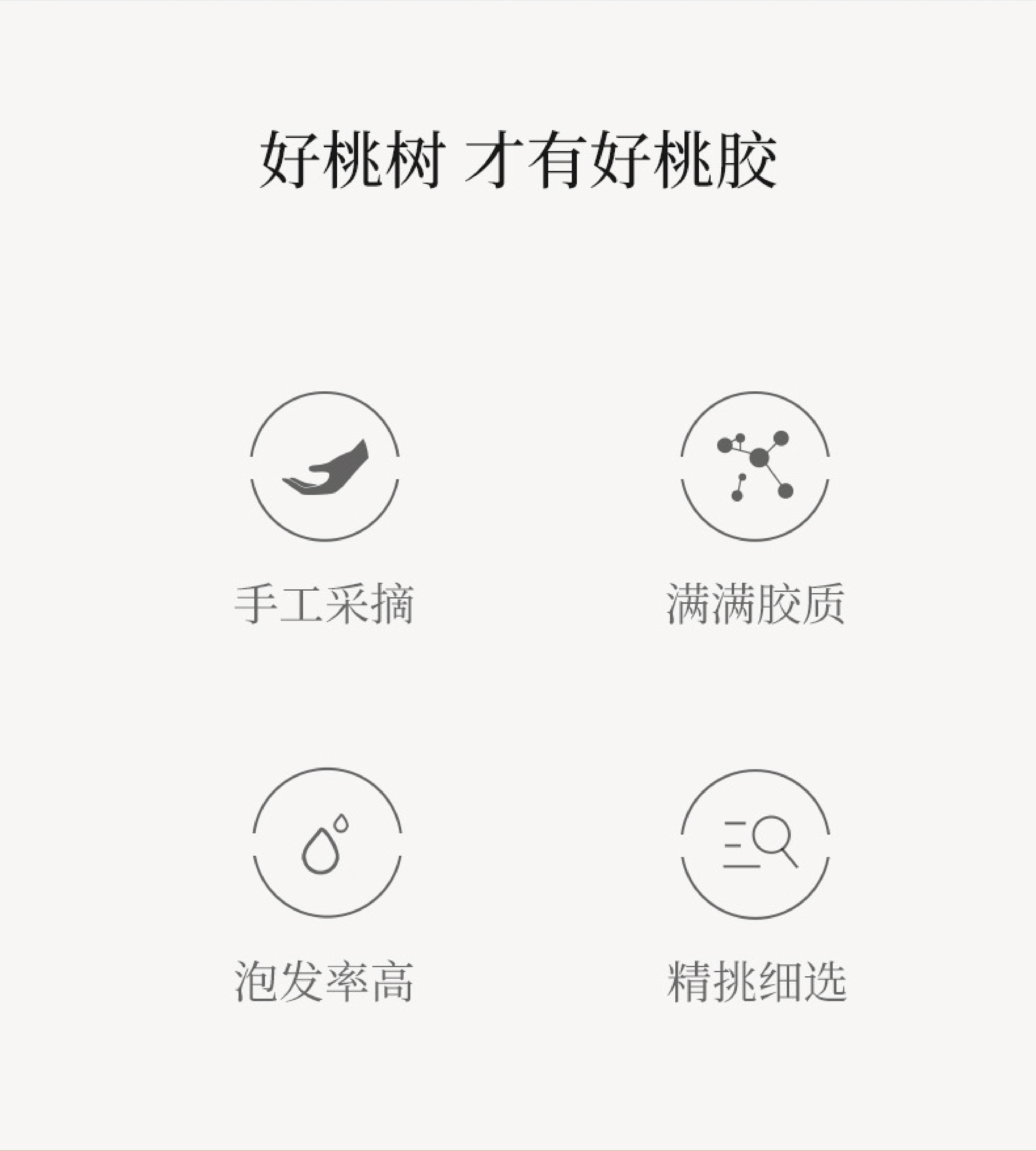 好桃树 才有好桃胶

手工采摘

满满胶质

泡发率高

精挑细选