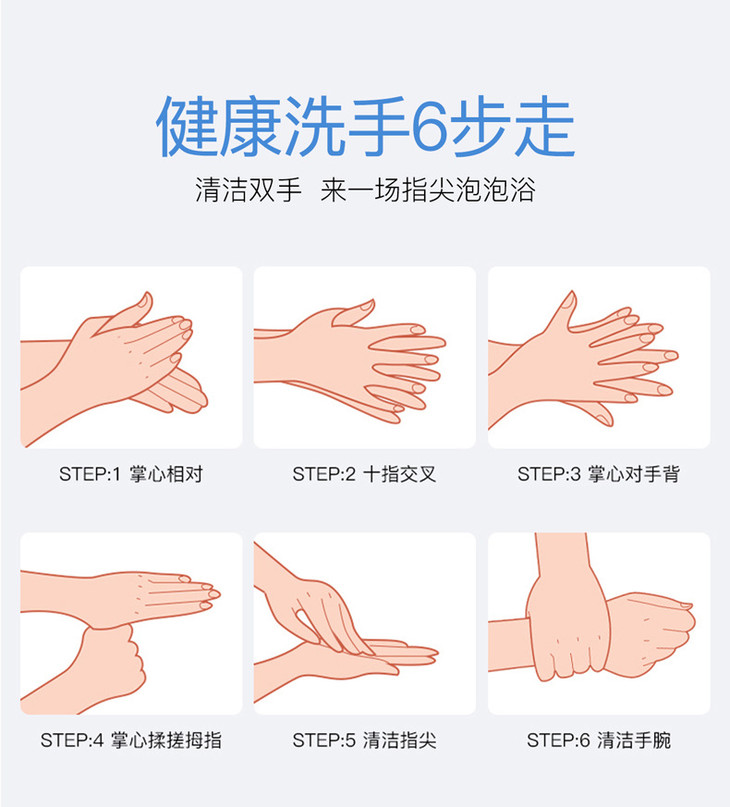 健康洗手6步走

清洁双手 来一场指尖泡泡浴

STEP:1 掌心相对

STEP:2 十指交叉

STEP:3 掌心对手背

STEP:4 掌心揉搓拇指

STEP:5 清洁指尖

STEP:6 清洁手腕