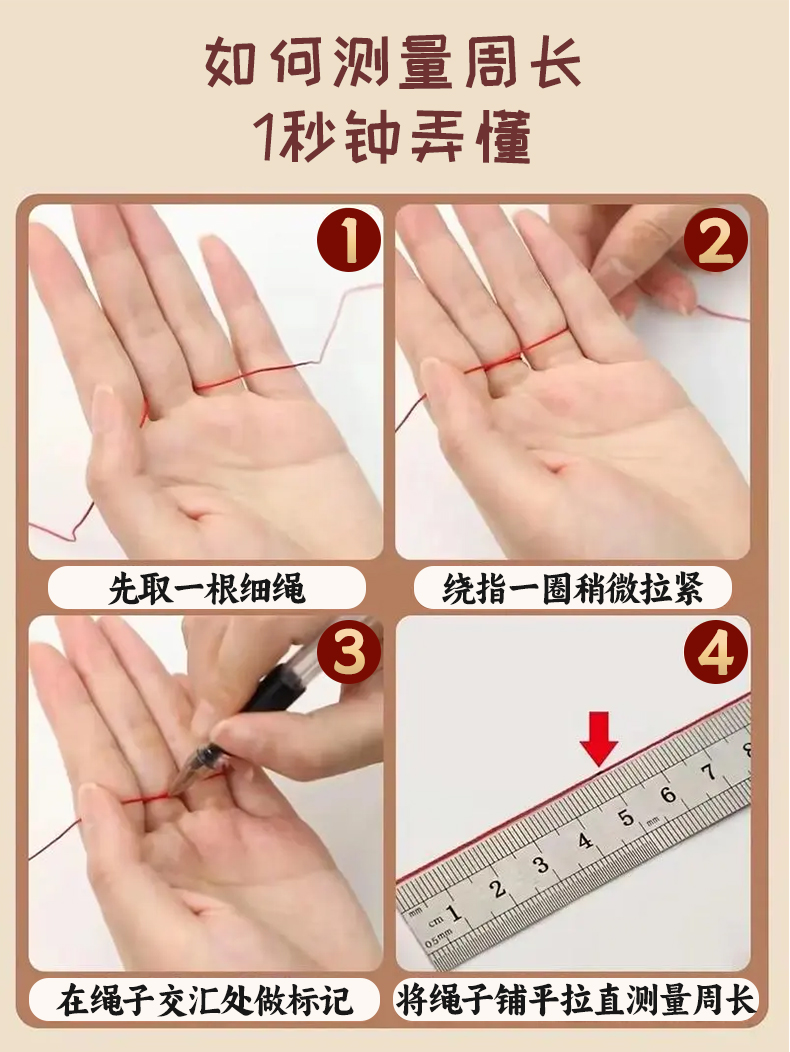 如何测量周长
1秒钟弄懂

1
先取一根细绳

2
绕指一圈稍微拉紧

3
在绳子交汇处做标记

4
cm 1 2 3 4 5 6 7 8
0.5mm
mm
将绳子铺平拉直测量周长