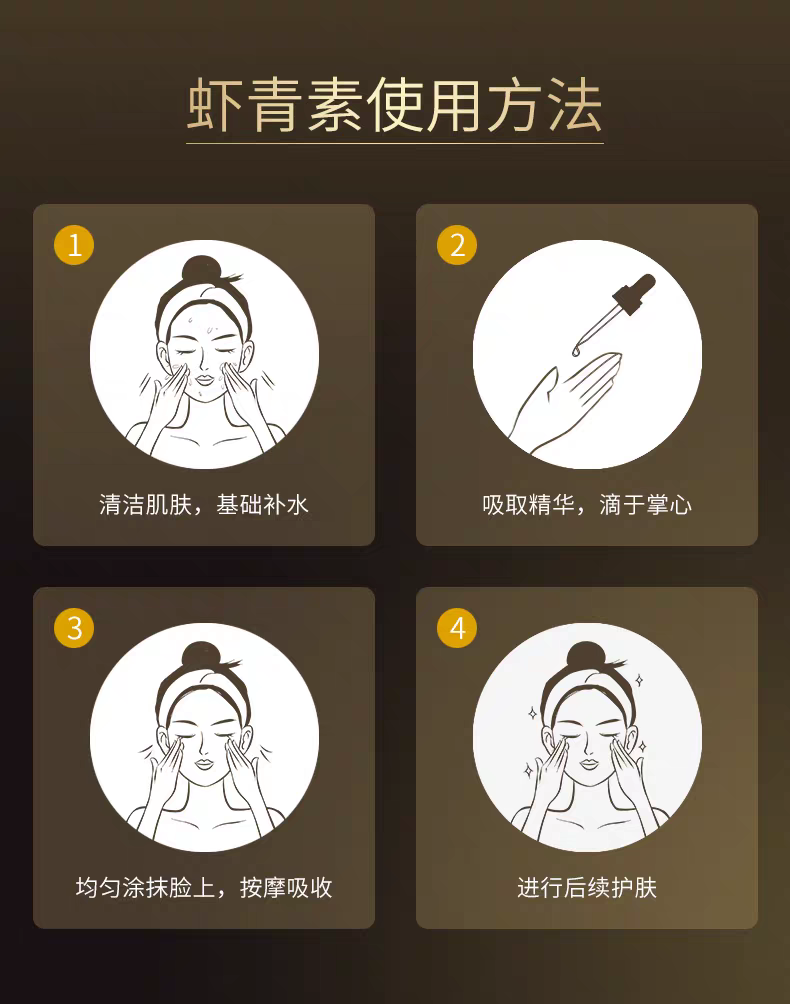 虾青素使用方法

1
清洁肌肤，基础补水

2
吸取精华，滴于掌心

3
均匀涂抹脸上，按摩吸收

4
进行后续护肤