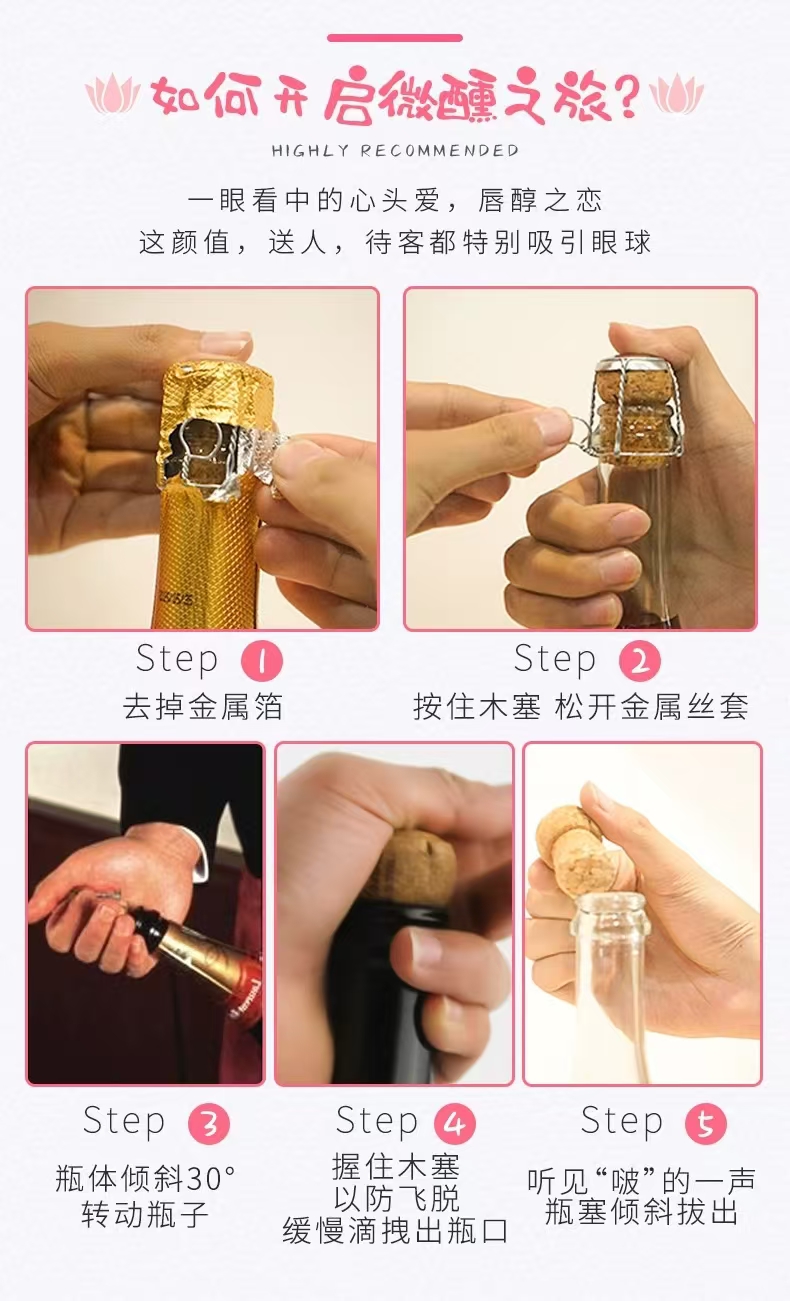 如何开启微醺之旅？
HIGHLY RECOMMENDED

一眼看中的心头爱，唇醇之恋
这颜值，送人，待客都特别吸引眼球

Step 1
去掉金属箔

Step 2
按住木塞 松开金属丝套

Step 3
瓶体倾斜30°
转动瓶子

Step 4
握住木塞
以防飞脱
缓慢滴拽出瓶口

Step 5
听见“啵”的一声
瓶塞倾斜拔出