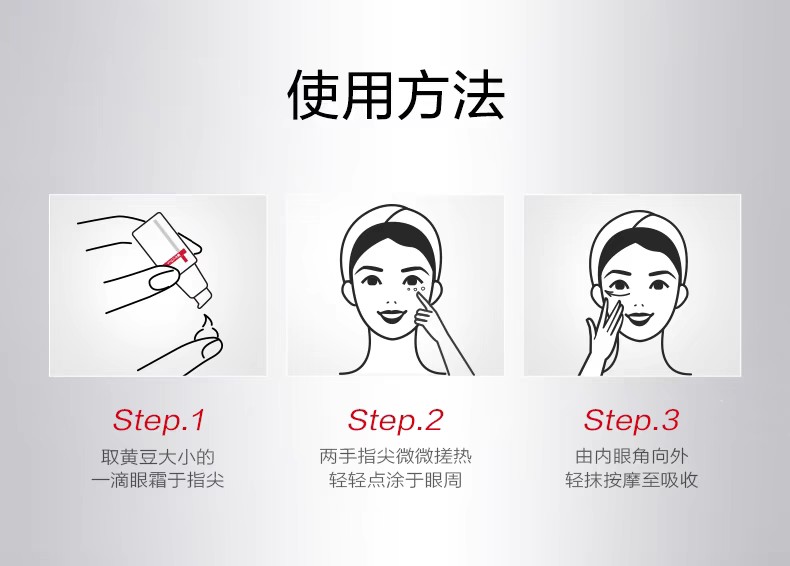 使用方法

Step.1
取黄豆大小的
一滴眼霜于指尖

Step.2
两手指尖微微搓热
轻轻点涂于眼周

Step.3
由内眼角向外
轻抹按摩至吸收