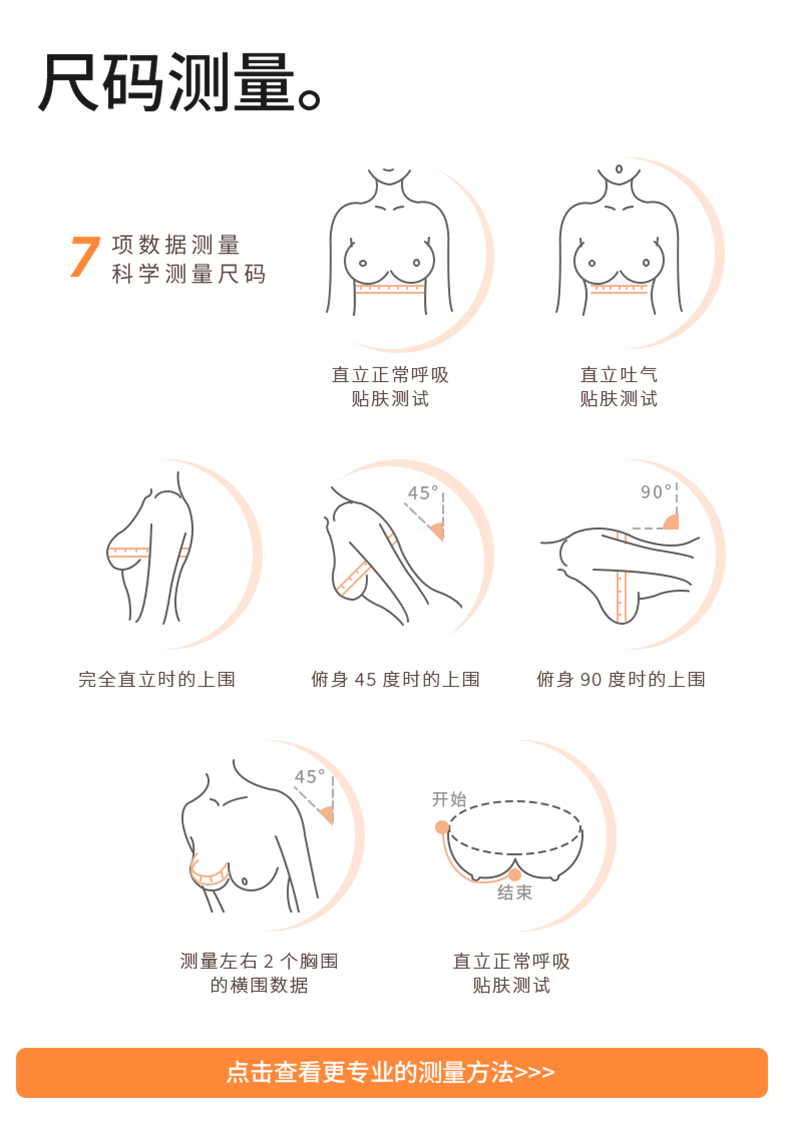 尺码测量。

7 项数据测量
科学测量尺码

直立正常呼吸
贴肤测试

直立吐气
贴肤测试

45°

90°

完全直立时的上围

俯身 45 度时的上围

俯身 90 度时的上围

45°

开始

结束

测量左右 2 个胸围
的横围数据

直立正常呼吸
贴肤测试

点击查看更专业的测量方法>>>