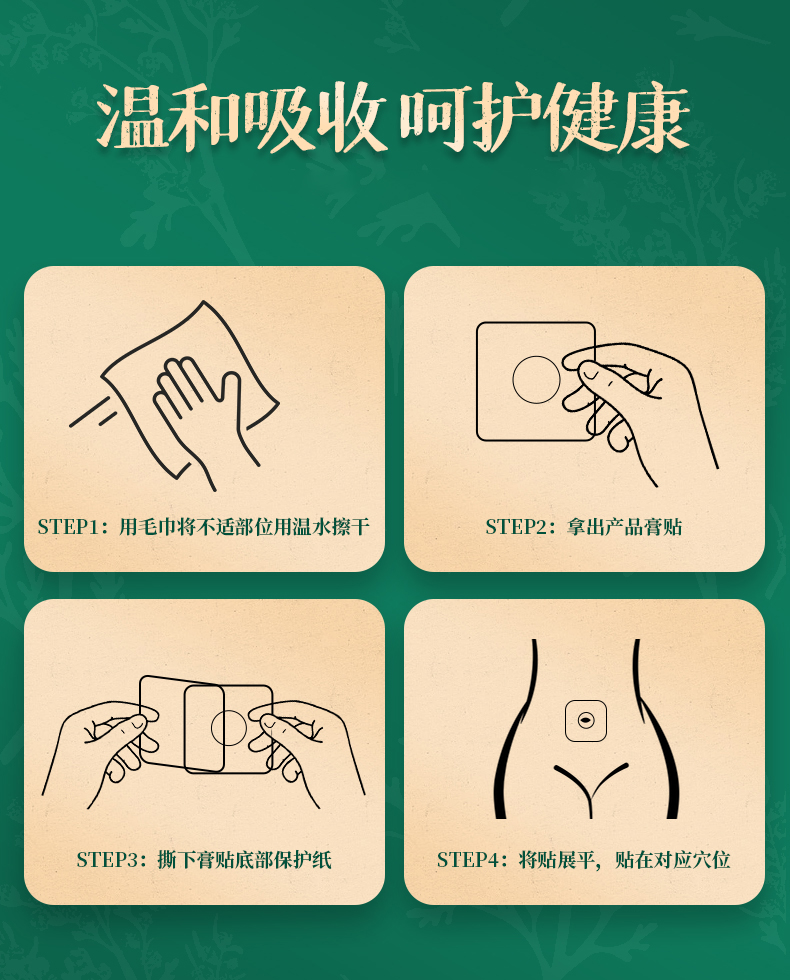 温和吸收 呵护健康

STEP1：用毛巾将不适部位用温水擦干

STEP2：拿出产品膏贴

STEP3：撕下膏贴底部保护纸

STEP4：将贴展平，贴在对应穴位