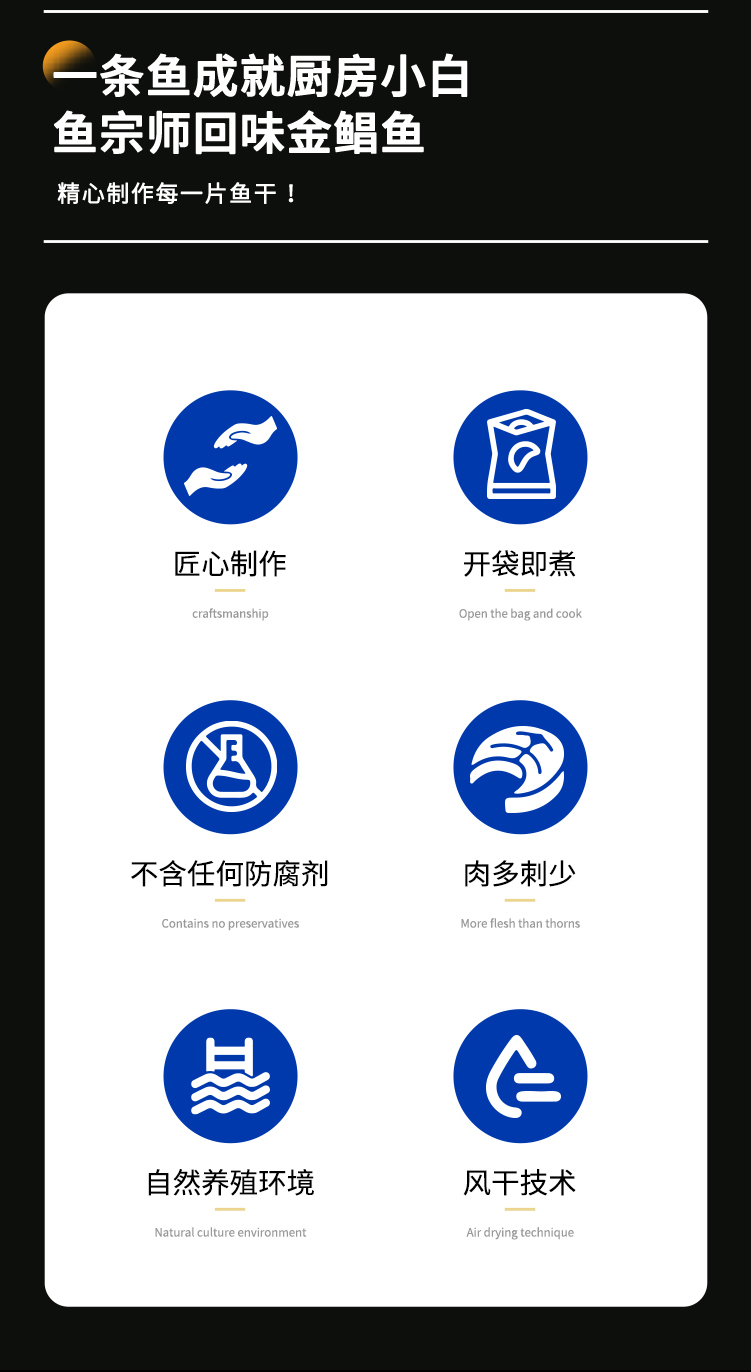 一条鱼成就厨房小白
鱼宗师回味金鲳鱼

精心制作每一片鱼干！

匠心制作
craftsmanship

开袋即煮
Open the bag and cook

不含任何防腐剂
Contains no preservatives

肉多刺少
More flesh than thorns

自然养殖环境
Natural culture environment

风干技术
Air drying technique