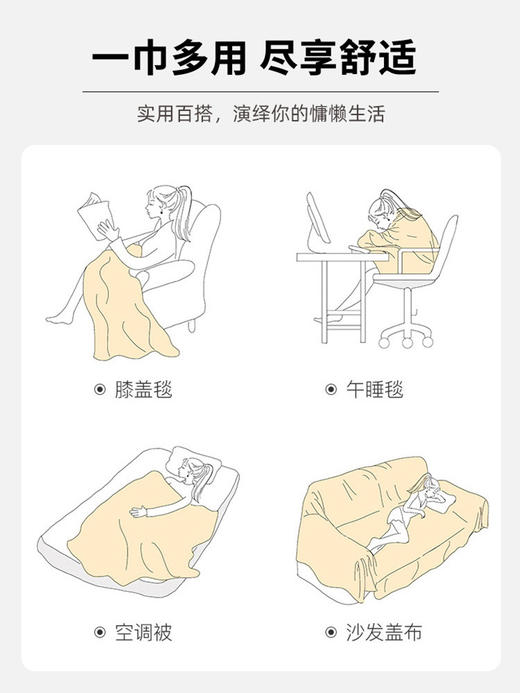 一巾多用 尽享舒适

实用百搭，演绎你的慵懒生活

◉ 膝盖毯

◉ 午睡毯

◉ 空调被

◉ 沙发盖布