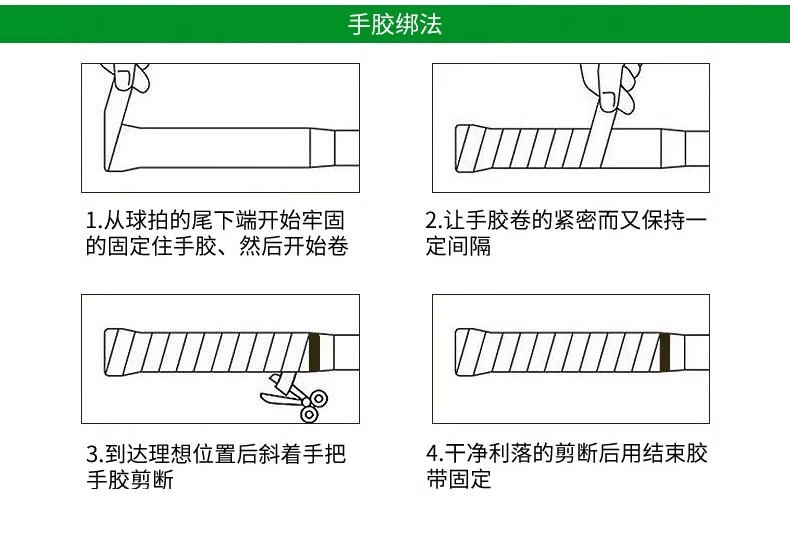 手胶绑法

1.从球拍的尾下端开始牢固的固定住手胶、然后开始卷

2.让手胶卷的紧密而又保持一定间隔

3.到达理想位置后斜着手把手胶剪断

4.干净利落的剪断后用结束胶带固定