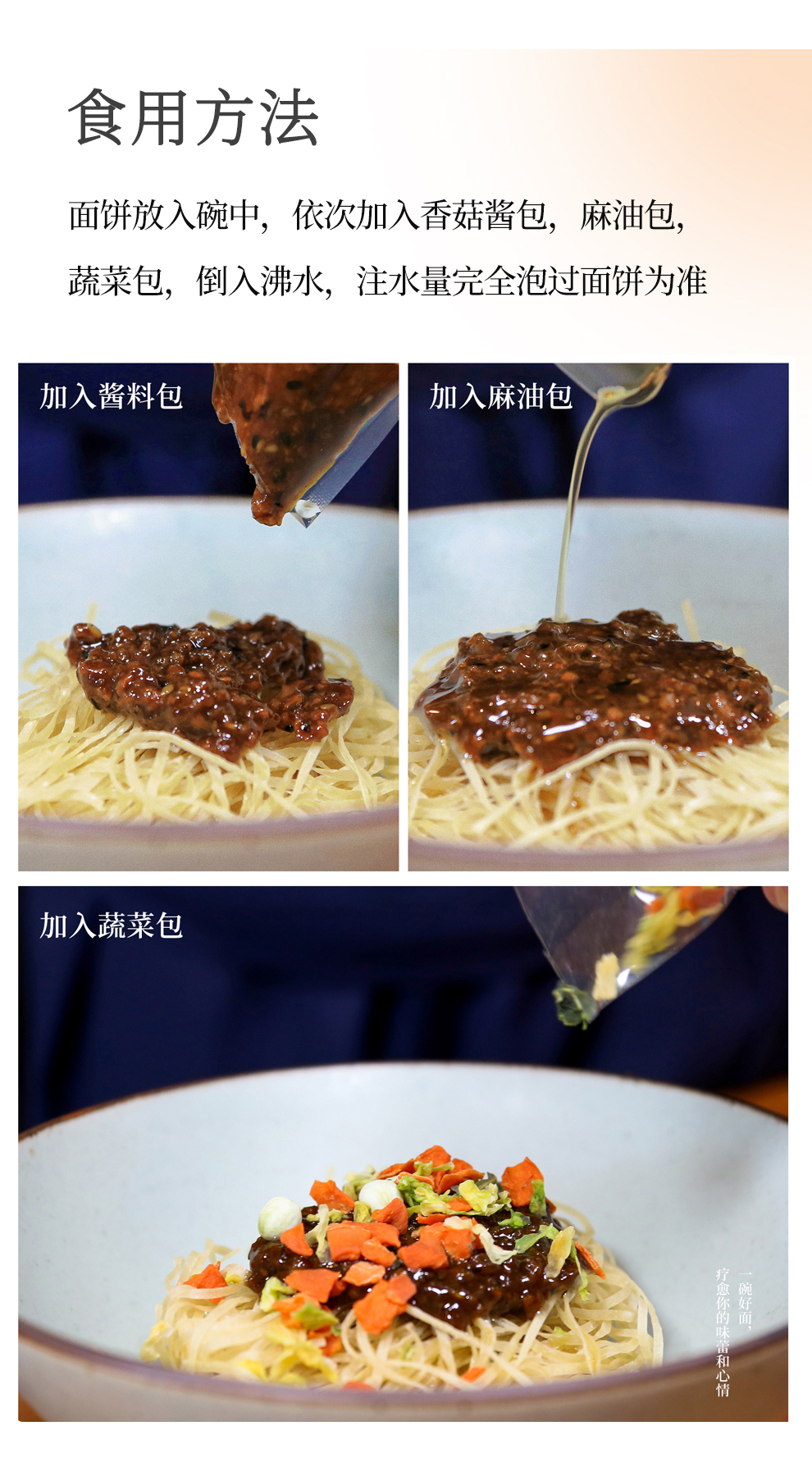 食用方法

面饼放入碗中，依次加入香菇酱包，麻油包，蔬菜包，倒入沸水，注水量完全泡过面饼为准

加入酱料包

加入麻油包

加入蔬菜包

一碗好面，疗愈你的味蕾和心情