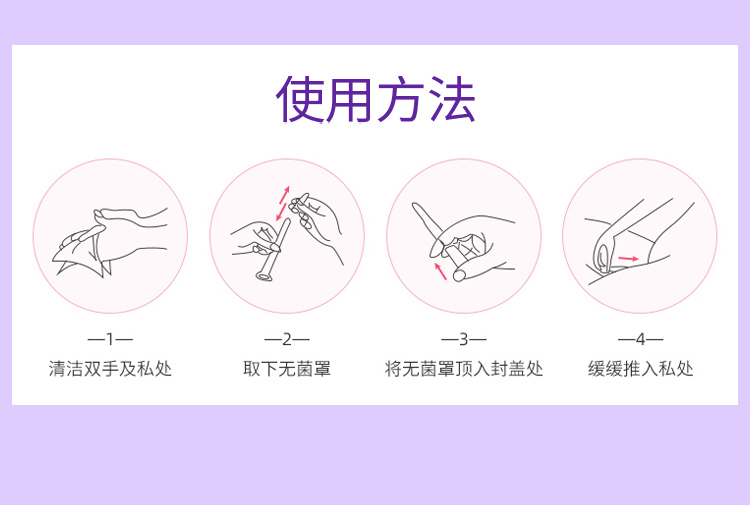 使用方法

—1—
清洁双手及私处

—2—
取下无菌罩

—3—
将无菌罩顶入封盖处

—4—
缓缓推入私处