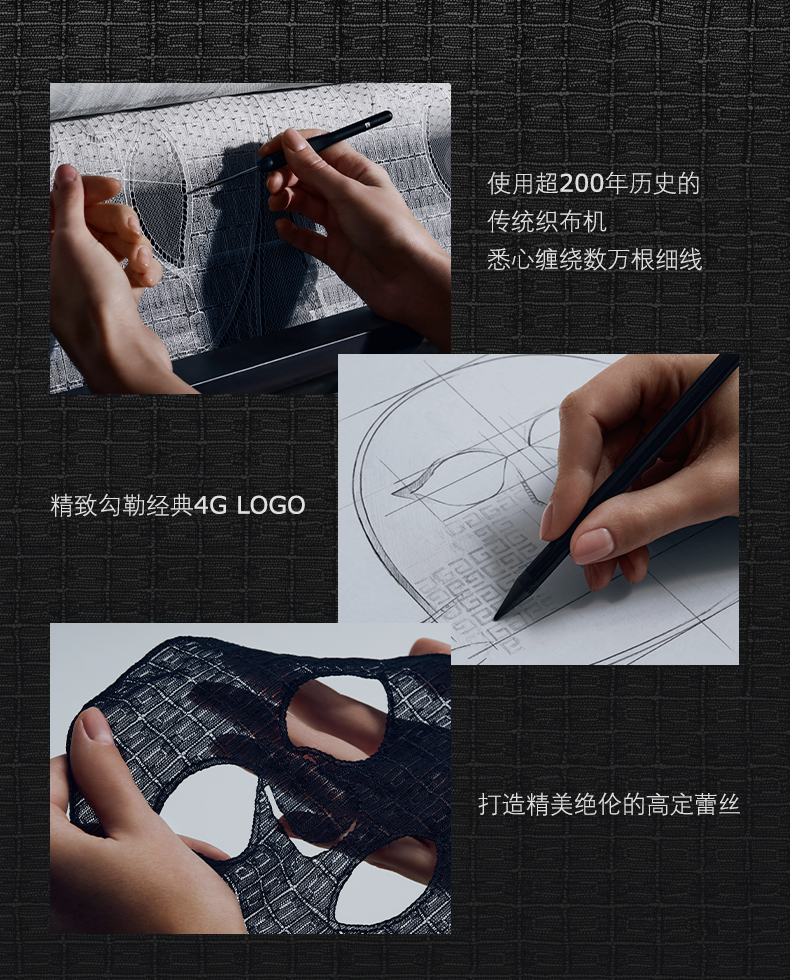 使用超200年历史的
传统织布机
悉心缠绕数万根细线

精致勾勒经典4G LOGO

打造精美绝伦的高定蕾丝