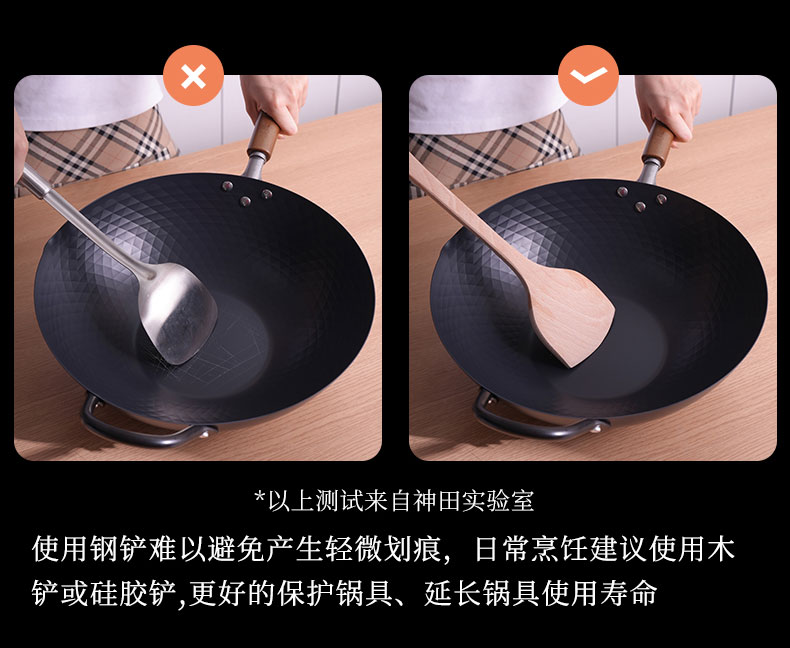 *以上测试来自神田实验室

使用钢铲难以避免产生轻微划痕，日常烹饪建议使用木铲或硅胶铲,更好的保护锅具、延长锅具使用寿命