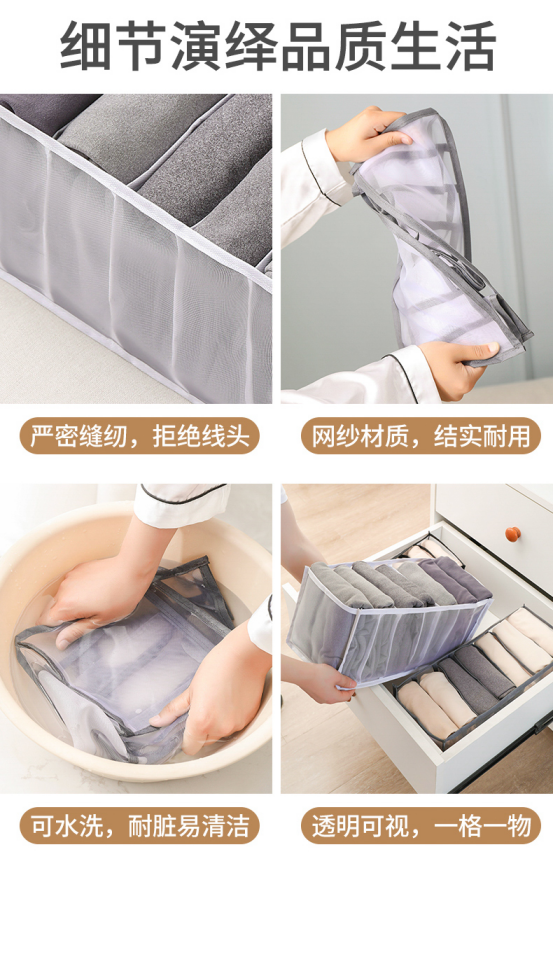 细节演绎品质生活

严密缝纫，拒绝线头

网纱材质，结实耐用

可水洗，耐脏易清洁

透明可视，一格一物