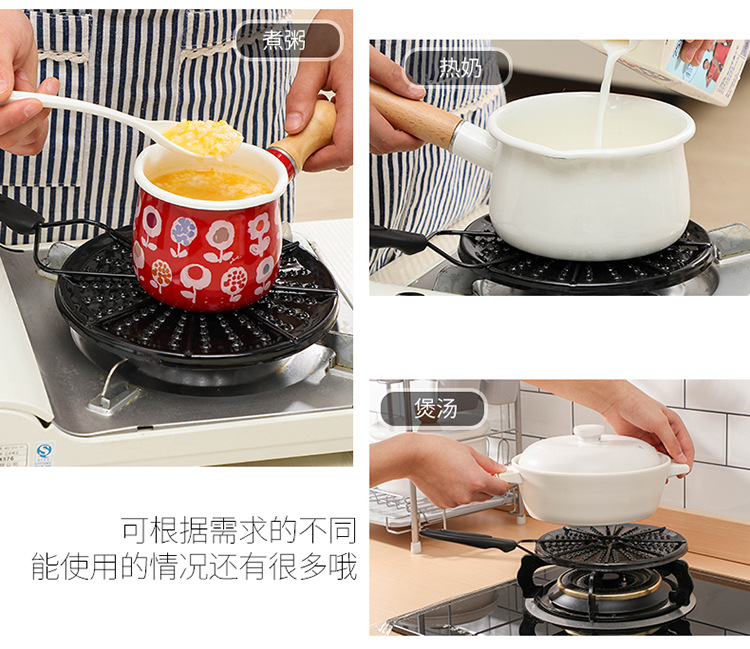 煮粥

热奶

煲汤

可根据需求的不同
能使用的情况还有很多哦