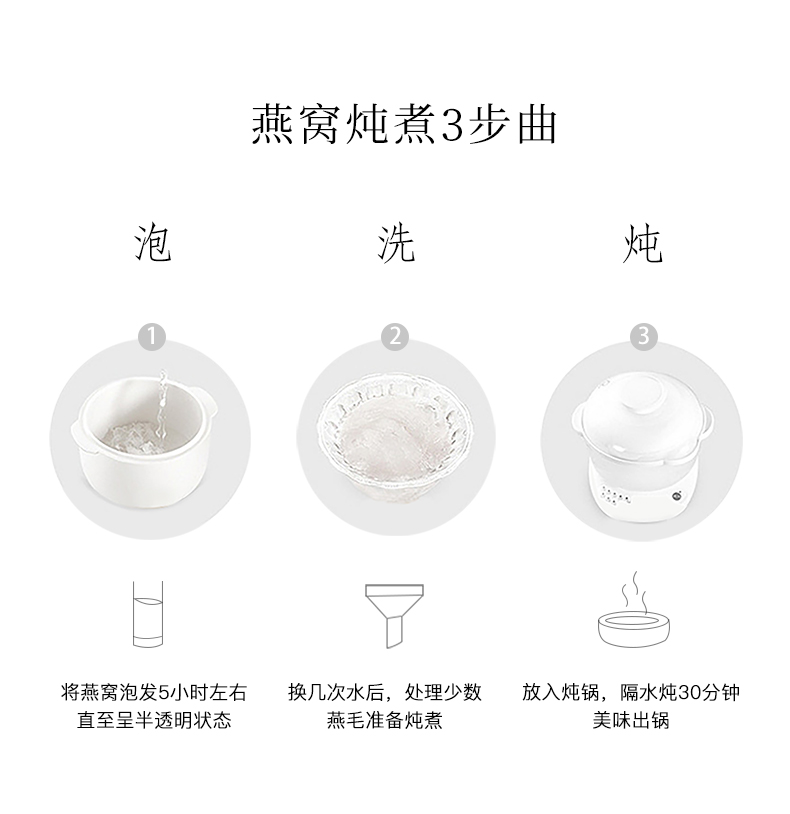 燕窝炖煮3步曲

泡

1

将燕窝泡发5小时左右
直至呈半透明状态

洗

2

换几次水后，处理少数
燕毛准备炖煮

炖

3

放入炖锅，隔水炖30分钟
美味出锅