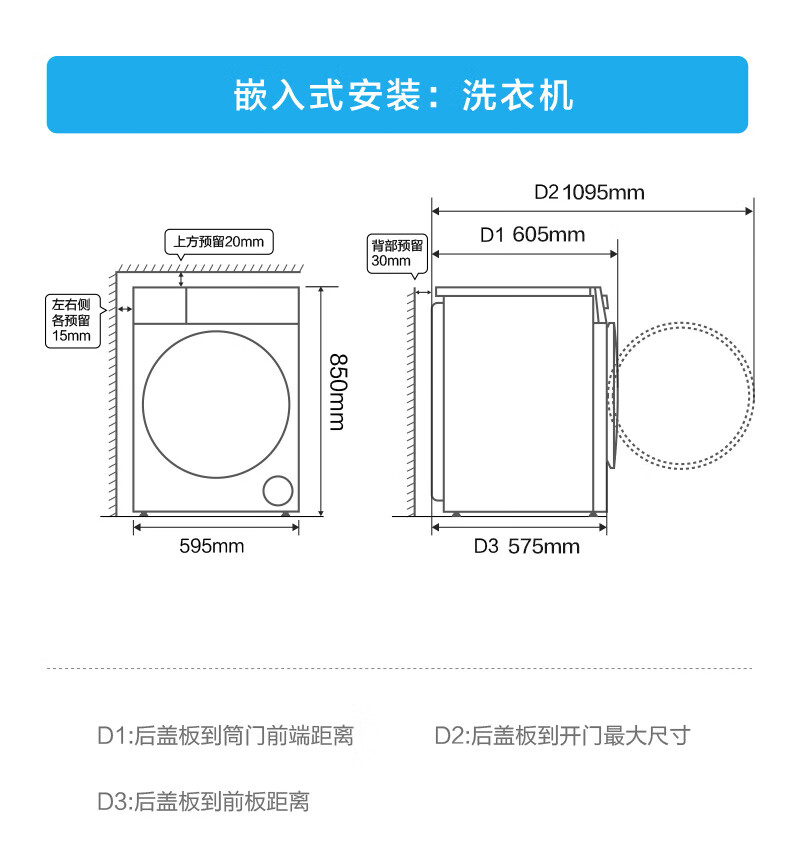 嵌入式安装：洗衣机

上方预留20mm

左右侧各预留15mm

850mm

595mm

D2 1095mm

D1 605mm

背部预留30mm

D3 575mm

D1:后盖板到筒门前端距离

D2:后盖板到开门最大尺寸

D3:后盖板到前板距离