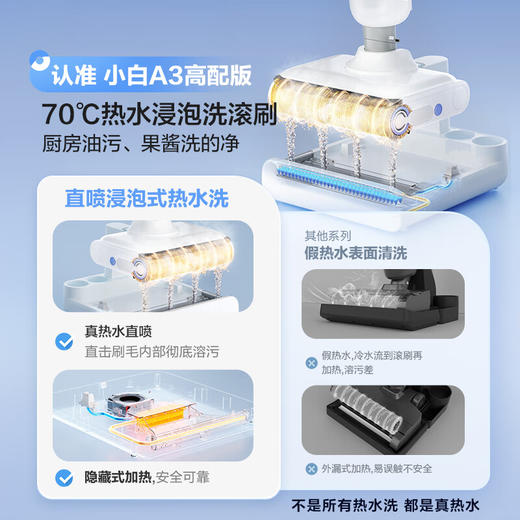 认准 小白A3高配版

70℃热水浸泡洗滚刷

厨房油污、果酱洗的净

直喷浸泡式热水洗

真热水直喷

直击刷毛内部彻底溶污

隐藏式加热,安全可靠

其他系列

假热水表面清洗

假热水,冷水流到滚刷再加热,溶污差

外漏式加热,易误触不安全

不是所有热水洗 都是真热水