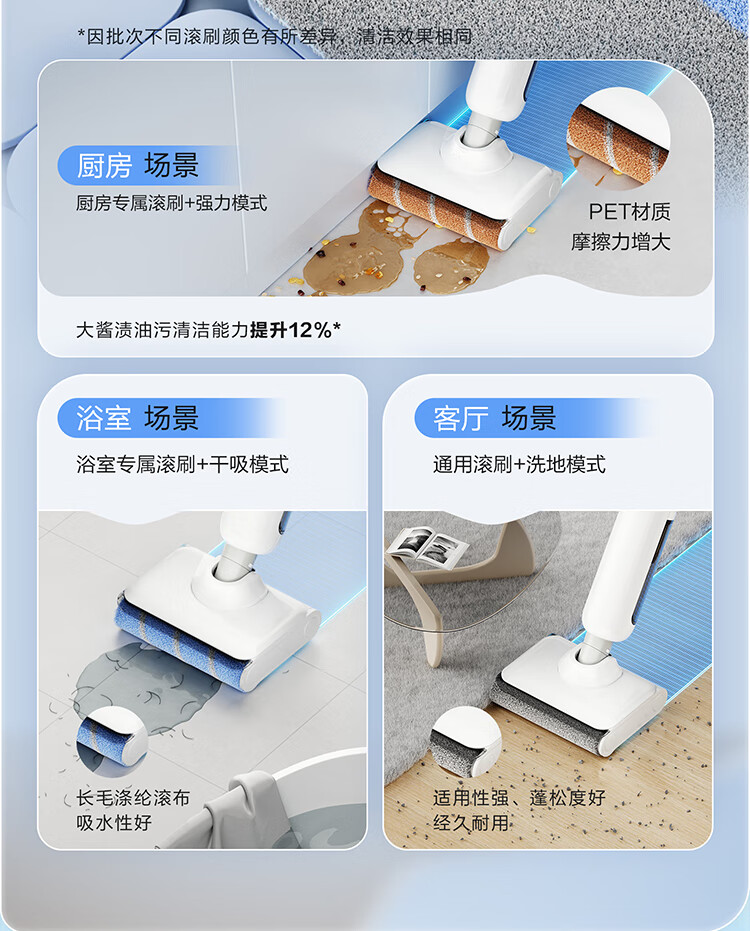 *因批次不同滚刷颜色有所差异，清洁效果相同

厨房 场景

厨房专属滚刷+强力模式

PET材质
摩擦力增大

大酱渍油污清洁能力提升12%*

浴室 场景

浴室专属滚刷+干吸模式

长毛涤纶滚布
吸水性好

客厅 场景

通用滚刷+洗地模式

适用性强、蓬松度好
经久耐用