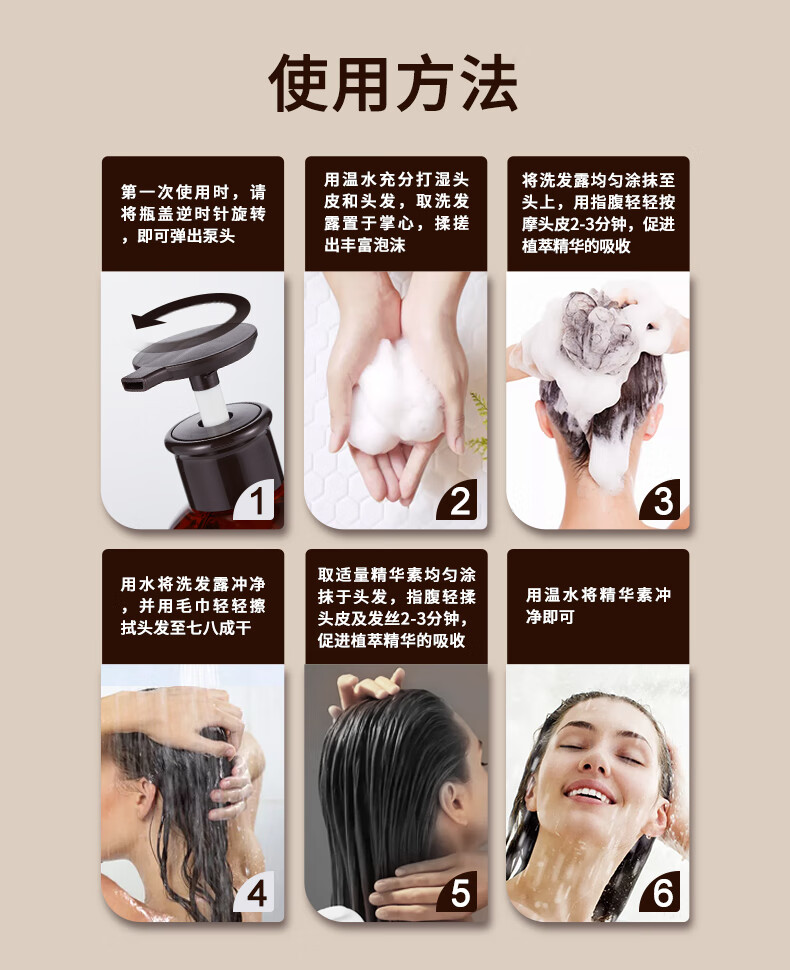 使用方法

第一次使用时，请将瓶盖逆时针旋转，即可弹出泵头

1

用温水充分打湿头皮和头发，取洗发露置于掌心，揉搓出丰富泡沫

2

将洗发露均匀涂抹至头上，用指腹轻轻按摩头皮2-3分钟，促进植萃精华的吸收

3

用水将洗发露冲净，并用毛巾轻轻擦拭头发至七八成干

4

取适量精华素均匀涂抹于头发，指腹轻揉头皮及发丝2-3分钟，促进植萃精华的吸收

5

用温水将精华素冲净即可

6