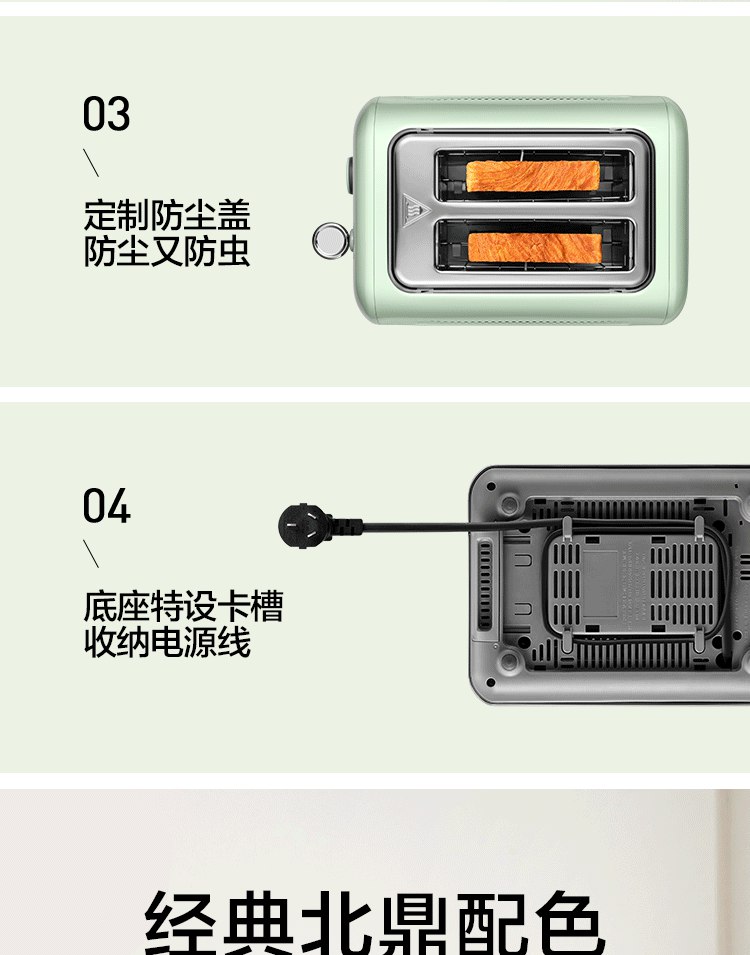 03

定制防尘盖
防尘又防虫

04

底座特设卡槽
收纳电源线

经典北鼎配色