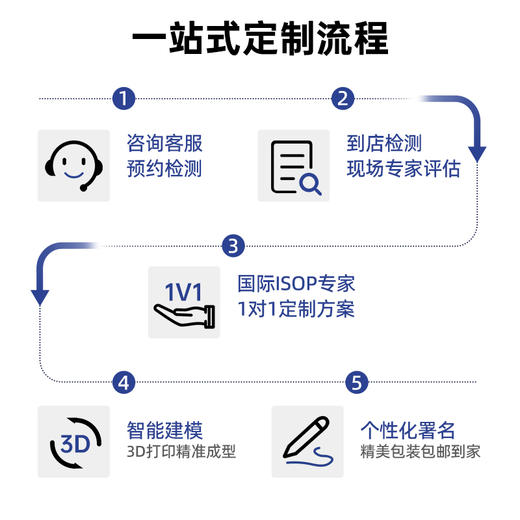 一站式定制流程

1

咨询客服
预约检测

2

到店检测
现场专家评估

3

1V1

国际ISOP专家
1对1定制方案

4

3D

智能建模
3D打印精准成型

5

个性化署名
精美包装包邮到家