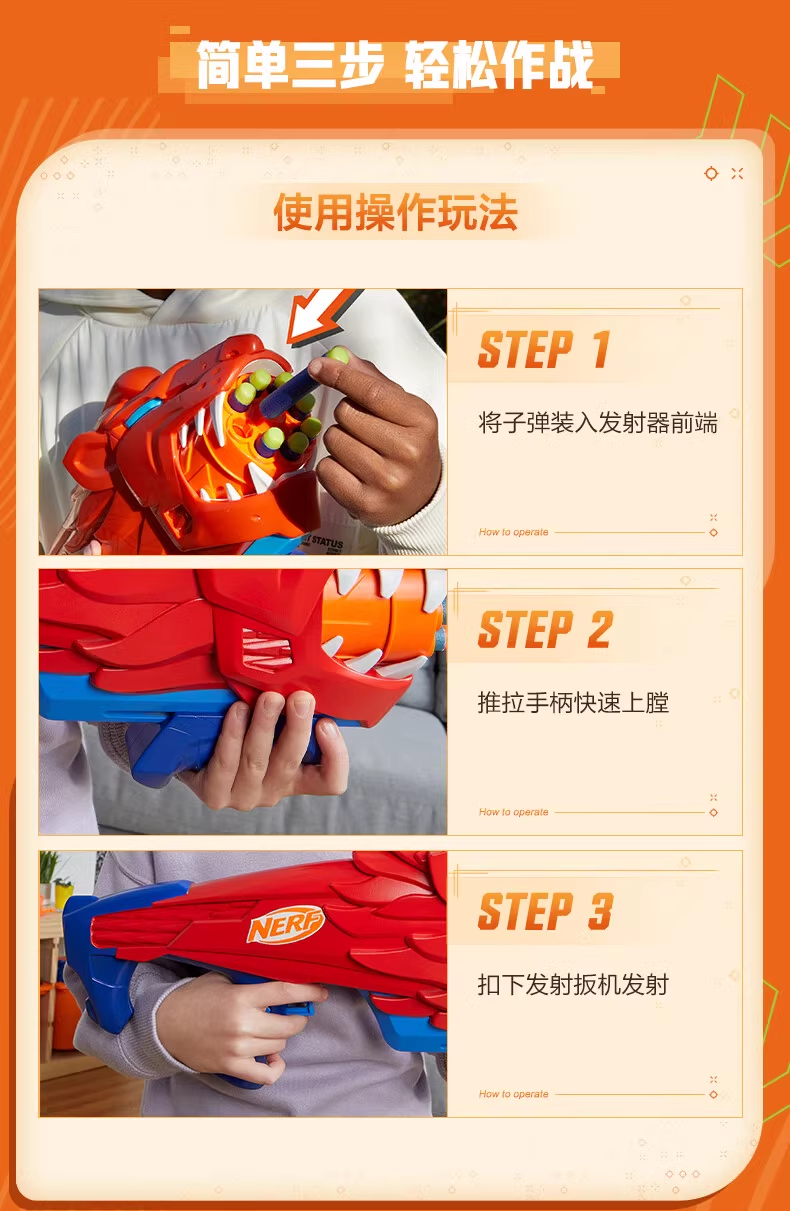 简单三步 轻松作战

使用操作玩法

STATUS

STEP 1

将子弹装入发射器前端

How to operate

STEP 2

推拉手柄快速上膛

How to operate

NERF

STEP 3

扣下发射扳机发射

How to operate