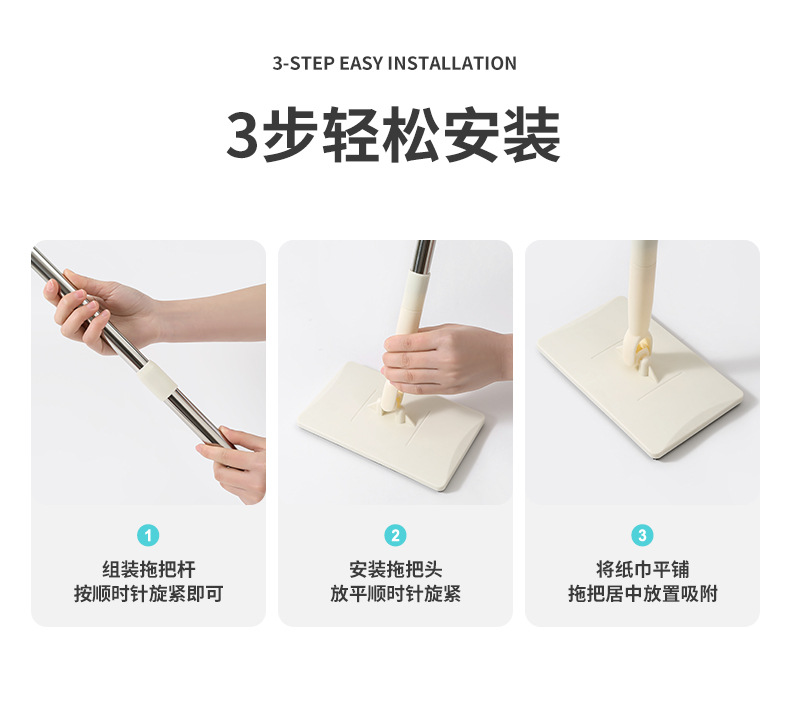 3-STEP EASY INSTALLATION

3步轻松安装

1

组装拖把杆
按顺时针旋紧即可

2

安装拖把头
放平顺时针旋紧

3

将纸巾平铺
拖把居中放置吸附