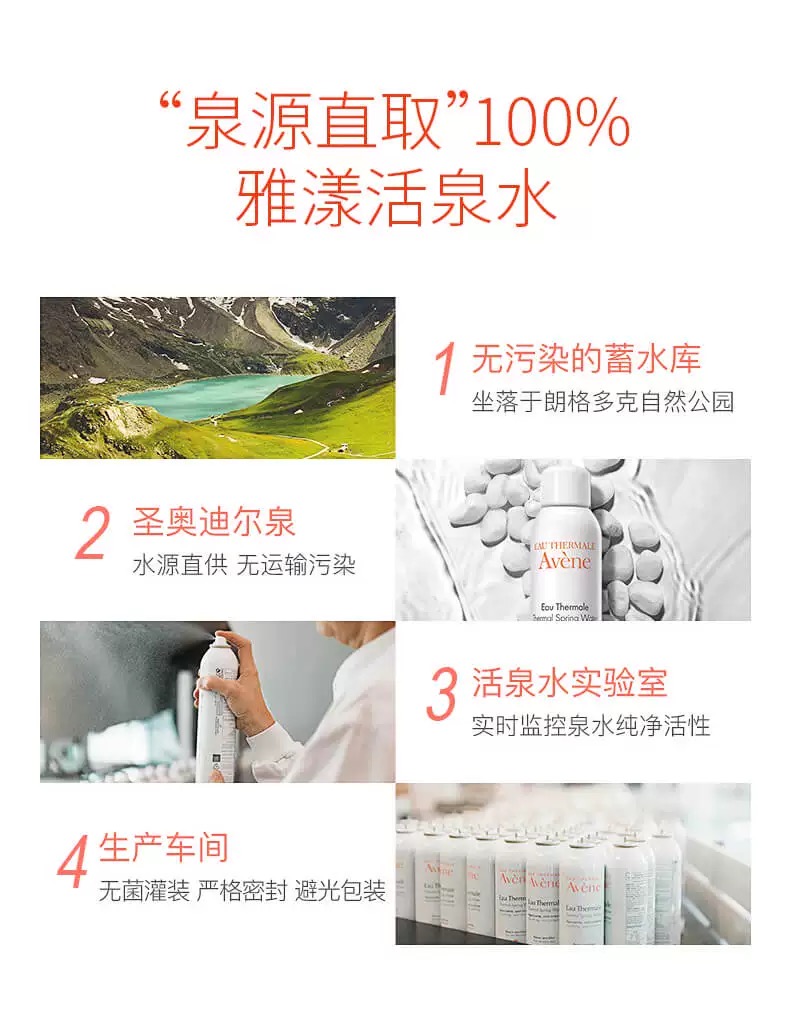 “泉源直取”100%
雅漾活泉水

1 无污染的蓄水库
坐落于朗格多克自然公园

2 圣奥迪尔泉
水源直供 无运输污染

EAU THERMALE
Avène
Eau Thermale
Thermal Spring Water

3 活泉水实验室
实时监控泉水纯净活性

4 生产车间
无菌灌装 严格密封 避光包装

Avène
Eau Thermale
Avène
Avène
Avène