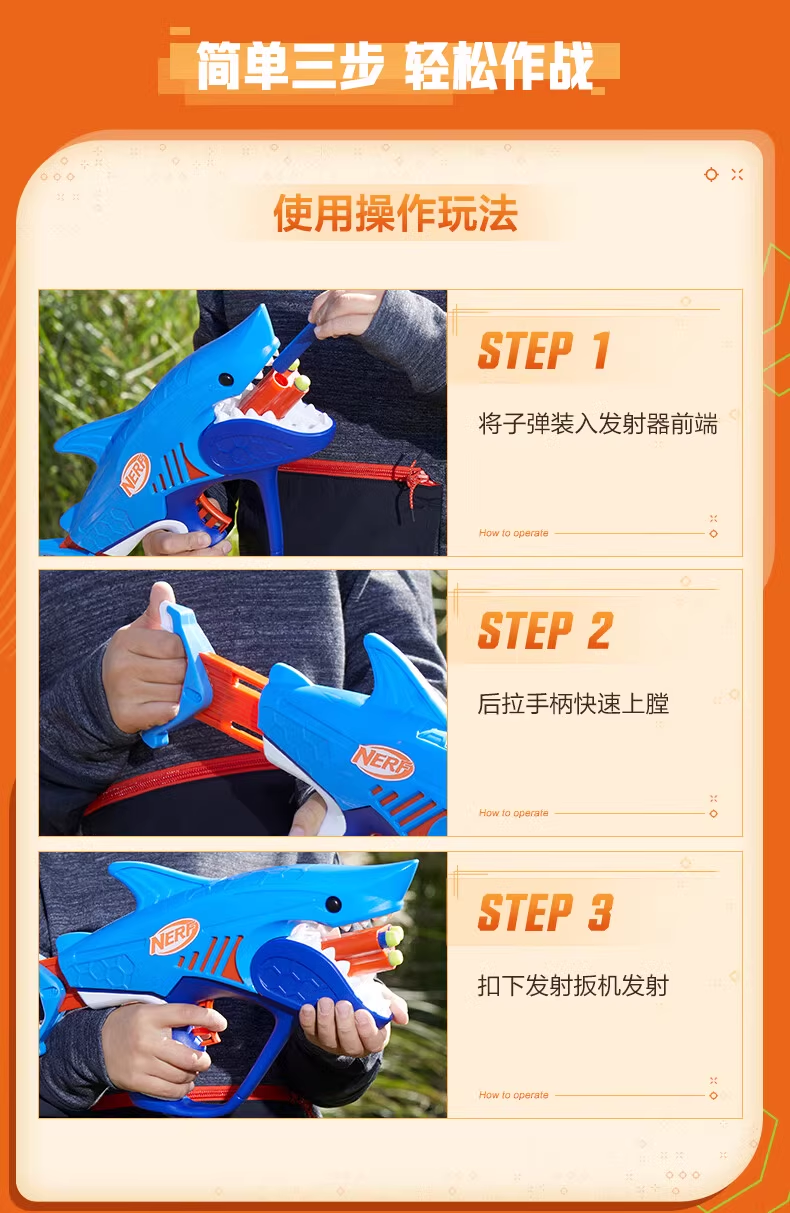 简单三步 轻松作战

使用操作玩法

NERF

STEP 1

将子弹装入发射器前端

How to operate

NERF

STEP 2

后拉手柄快速上膛

How to operate

NERF

STEP 3

扣下发射扳机发射

How to operate