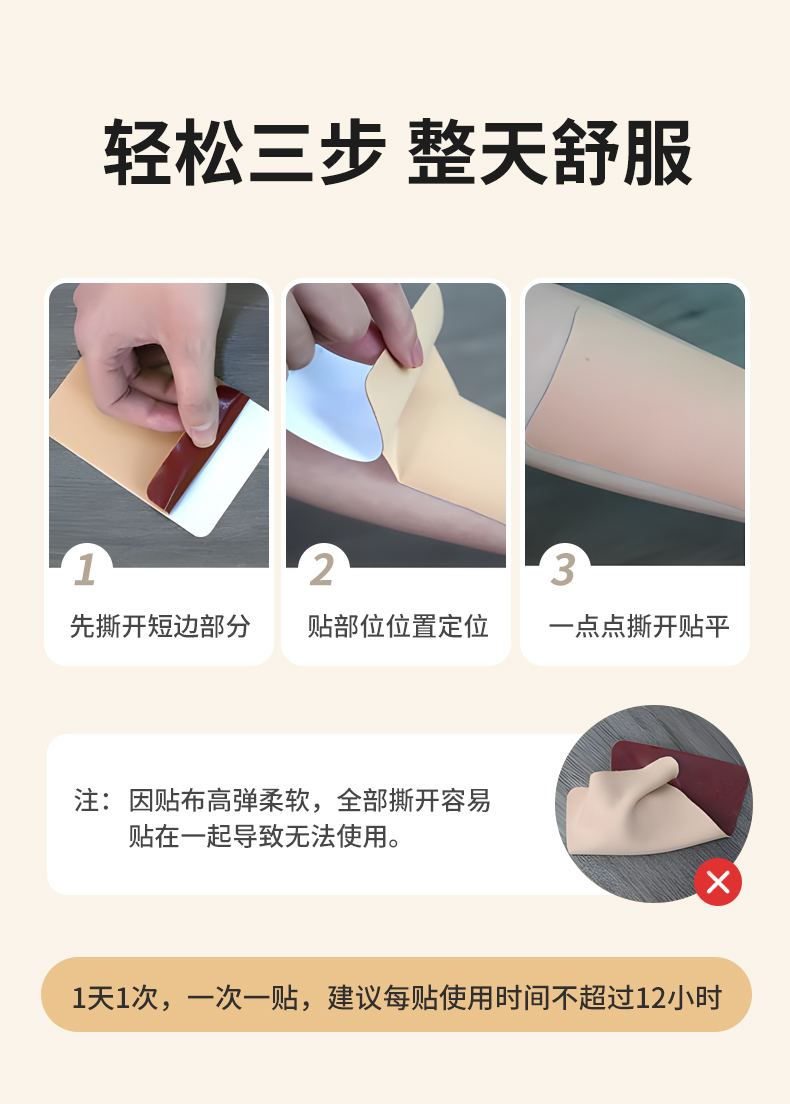 轻松三步 整天舒服

1
先撕开短边部分

2
贴部位位置定位

3
一点点撕开贴平

注：因贴布高弹柔软，全部撕开容易贴在一起导致无法使用。

1天1次，一次一贴，建议每贴使用时间不超过12小时