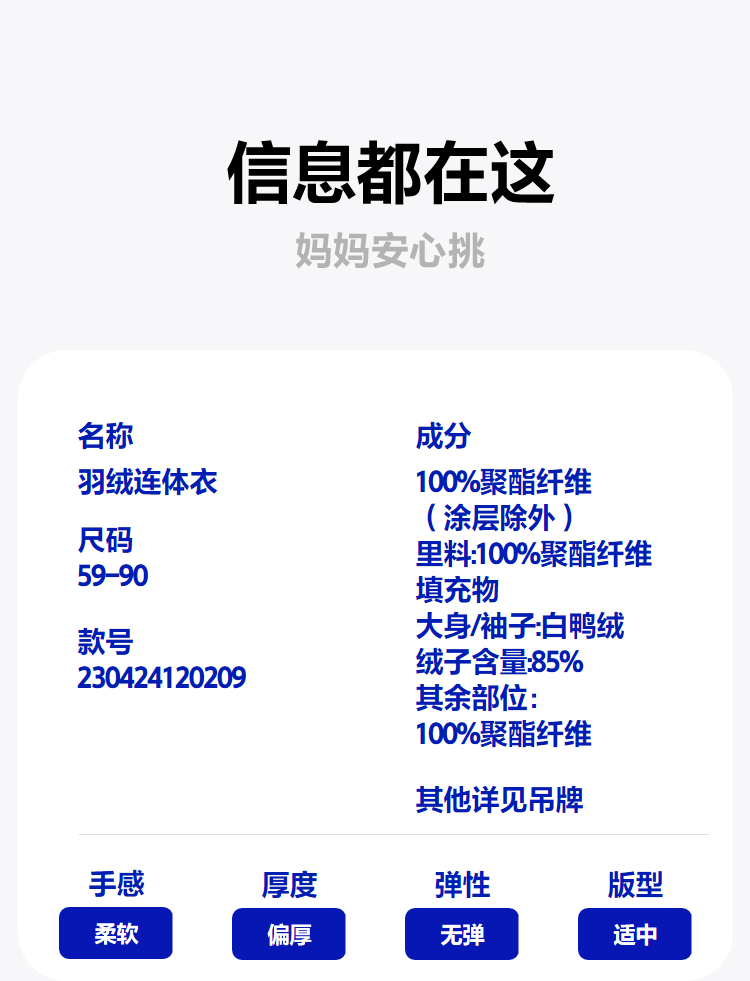 信息都在这

妈妈安心挑

名称
羽绒连体衣

尺码
59-90

款号
230424120209

成分
100%聚酯纤维
（涂层除外）
里料:100%聚酯纤维
填充物
大身/袖子:白鸭绒
绒子含量:85%
其余部位:
100%聚酯纤维

其他详见吊牌

手感
柔软

厚度
偏厚

弹性
无弹

版型
适中