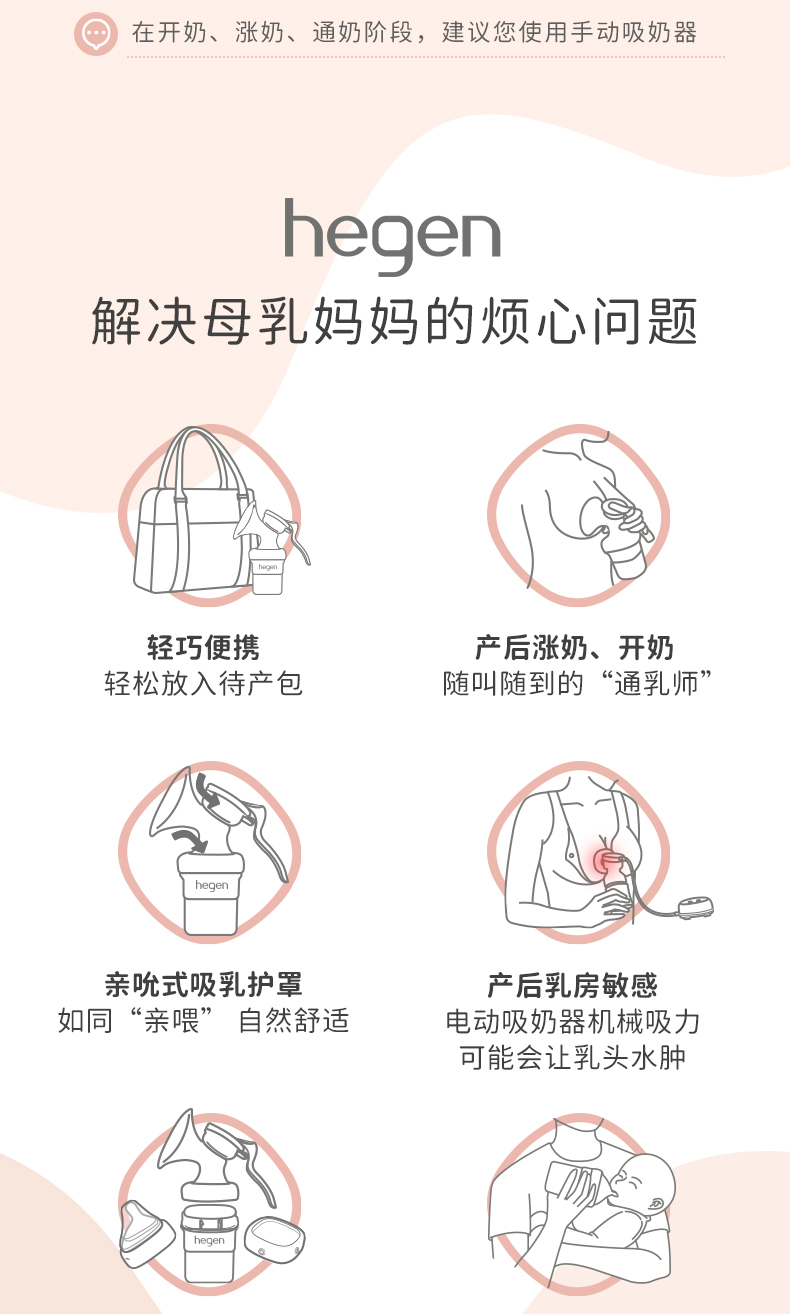 在开奶、涨奶、通奶阶段，建议您使用手动吸奶器

hegen

解决母乳妈妈的烦心问题

hegen

轻巧便携
轻松放入待产包

产后涨奶、开奶
随叫随到的“通乳师”

hegen

亲吮式吸乳护罩
如同“亲喂” 自然舒适

产后乳房敏感
电动吸奶器机械吸力
可能会让乳头水肿

hegen