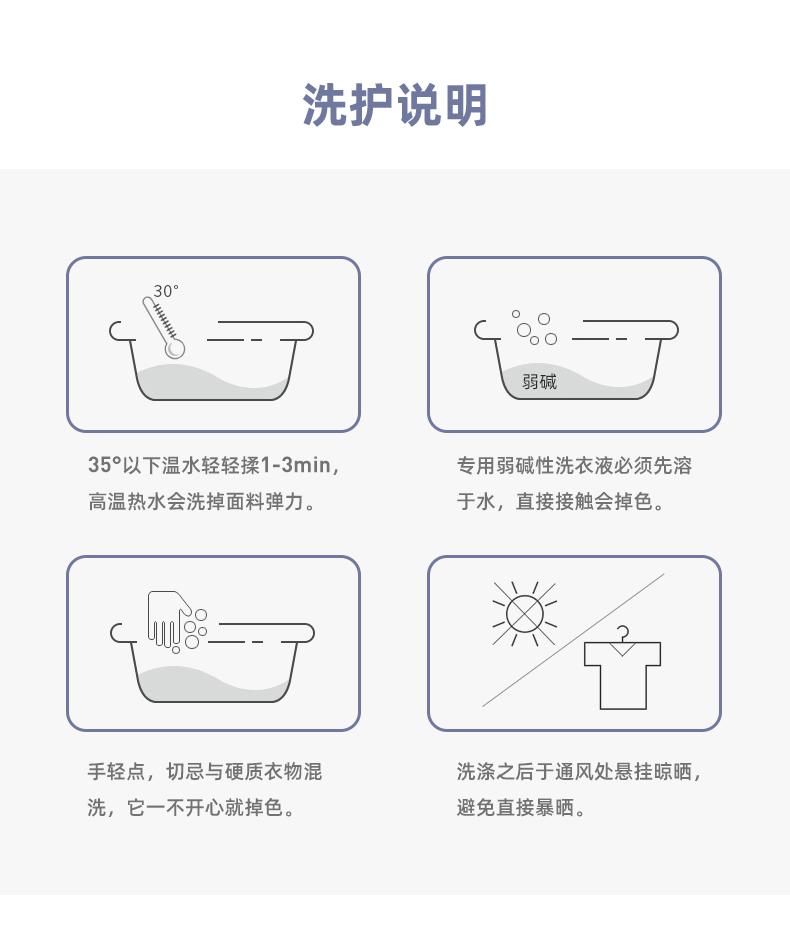 洗护说明

30°

35°以下温水轻轻揉1-3min，高温热水会洗掉面料弹力。

弱碱

专用弱碱性洗衣液必须先溶于水，直接接触会掉色。

手轻点，切忌与硬质衣物混洗，它一不开心就掉色。

洗涤之后于通风处悬挂晾晒，避免直接暴晒。