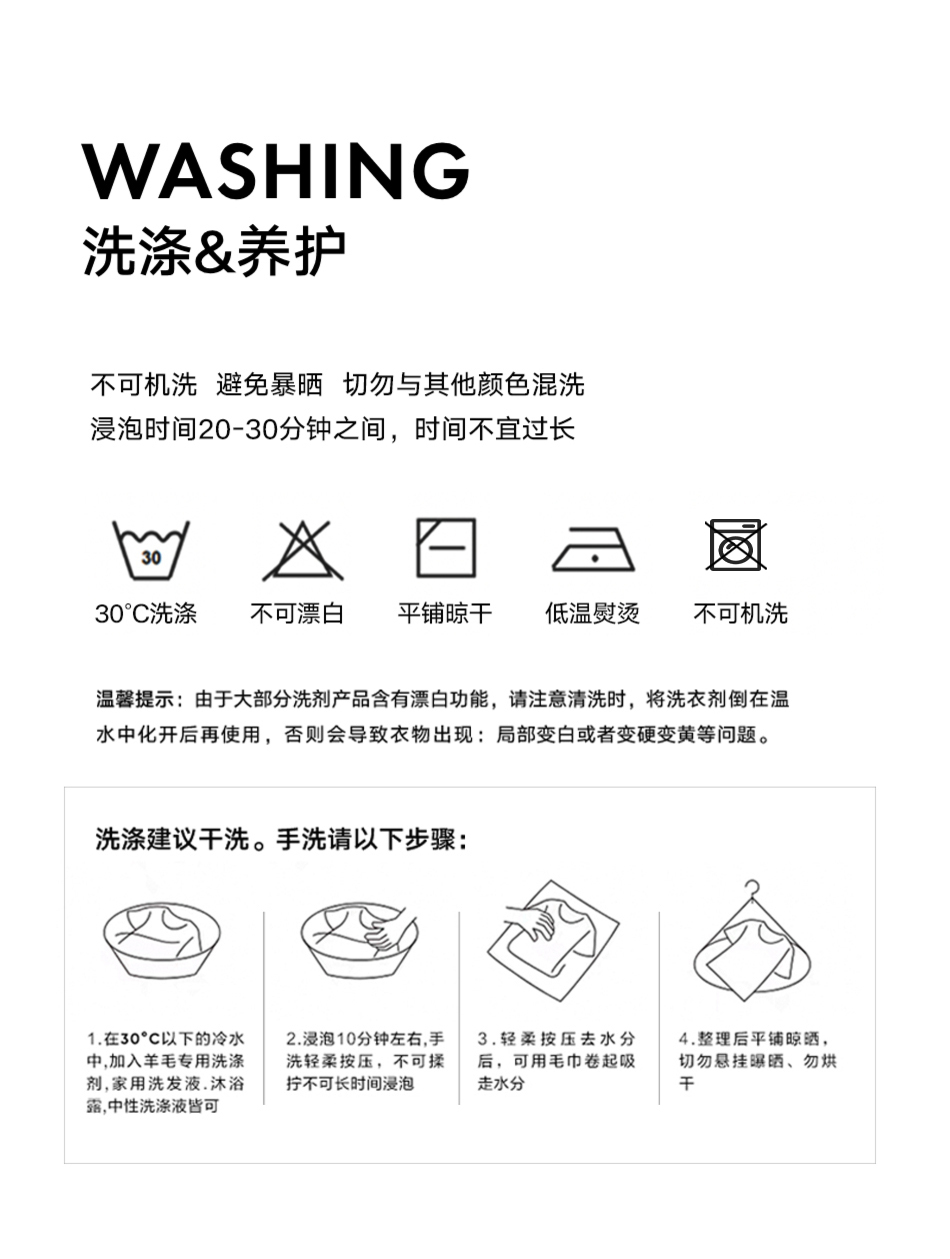 WASHING
洗涤&养护

不可机洗 避免暴晒 切勿与其他颜色混洗
浸泡时间20-30分钟之间，时间不宜过长

30

30°C洗涤 不可漂白 平铺晾干 低温熨烫 不可机洗

温馨提示：由于大部分洗剂产品含有漂白功能，请注意清洗时，将洗衣剂倒在温水中化开后再使用，否则会导致衣物出现：局部变白或者变硬变黄等问题。

洗涤建议干洗。手洗请以下步骤：

1.在30°C以下的冷水中,加入羊毛专用洗涤剂,家用洗发液.沐浴露,中性洗涤液皆可

2.浸泡10分钟左右,手洗轻柔按压，不可揉拧不可长时间浸泡

3.轻柔按压去水分后，可用毛巾卷起吸走水分

4.整理后平铺晾晒，切勿悬挂曝晒、勿烘干