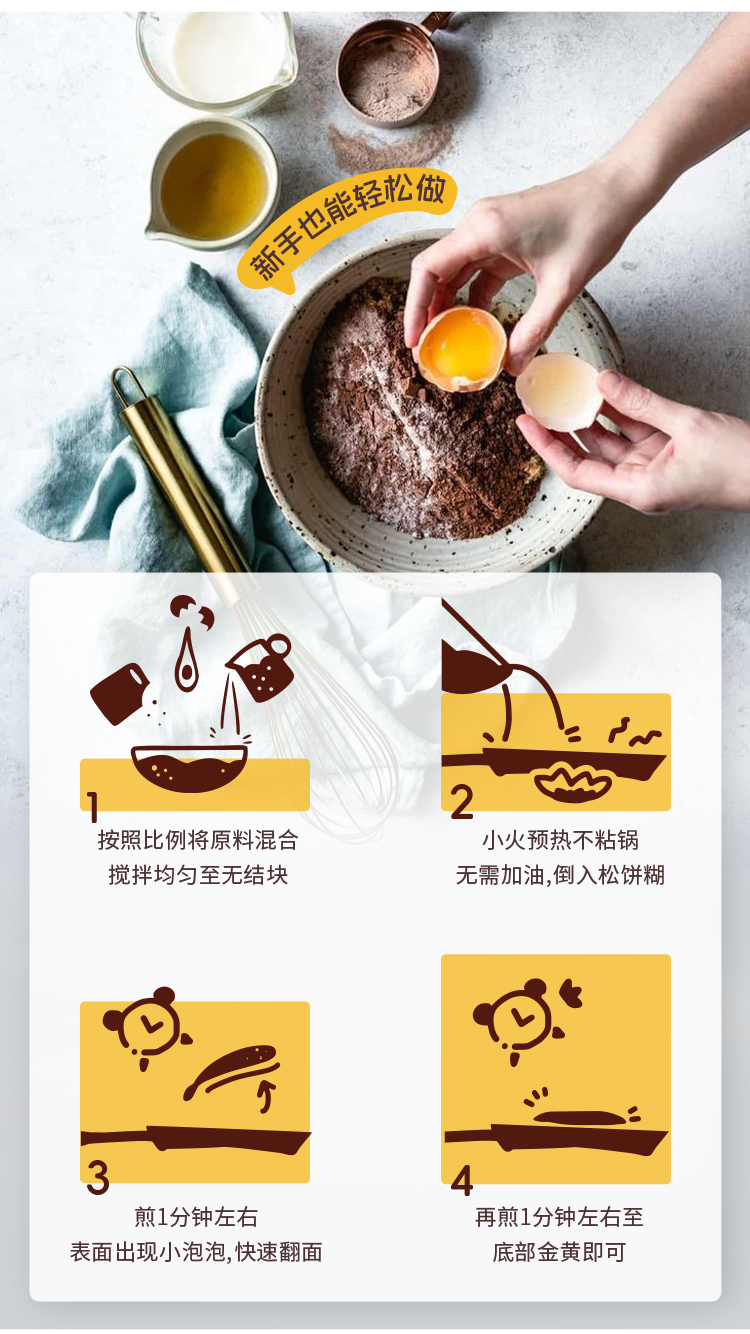 新手也能轻松做

1
按照比例将原料混合
搅拌均匀至无结块

2
小火预热不粘锅
无需加油,倒入松饼糊

3
煎1分钟左右
表面出现小泡泡,快速翻面

4
再煎1分钟左右至
底部金黄即可