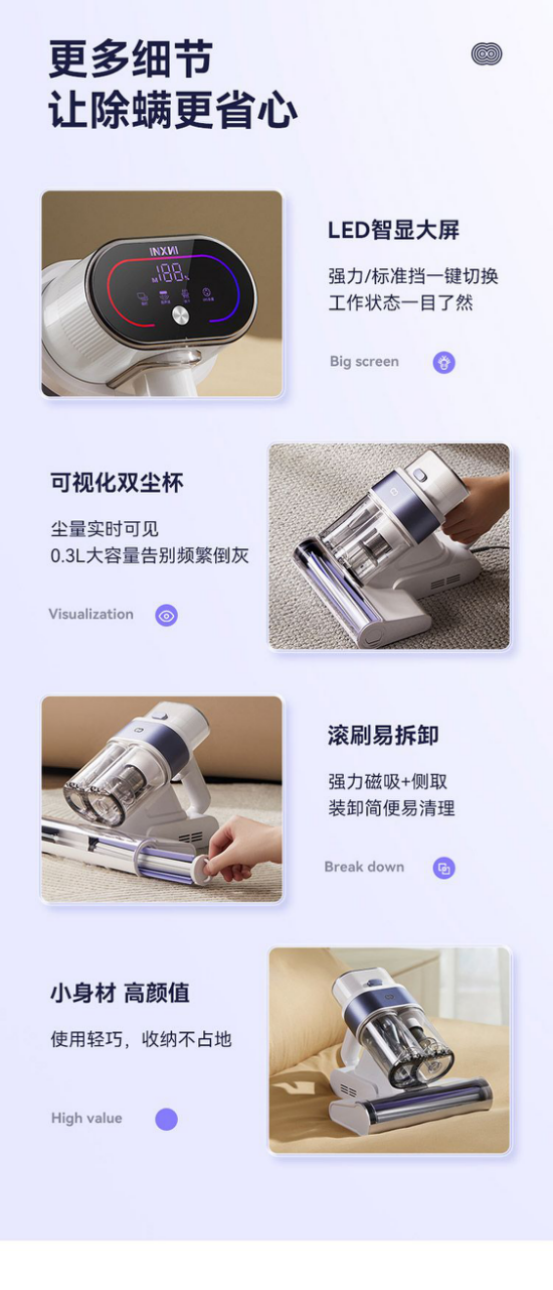 更多细节
让除螨更省心

INXNI
188

LED智显大屏

强力/标准挡一键切换
工作状态一目了然

Big screen

可视化双尘杯

尘量实时可见
0.3L大容量告别频繁倒灰

Visualization

滚刷易拆卸

强力磁吸+侧取
装卸简便易清理

Break down

小身材 高颜值

使用轻巧，收纳不占地

High value