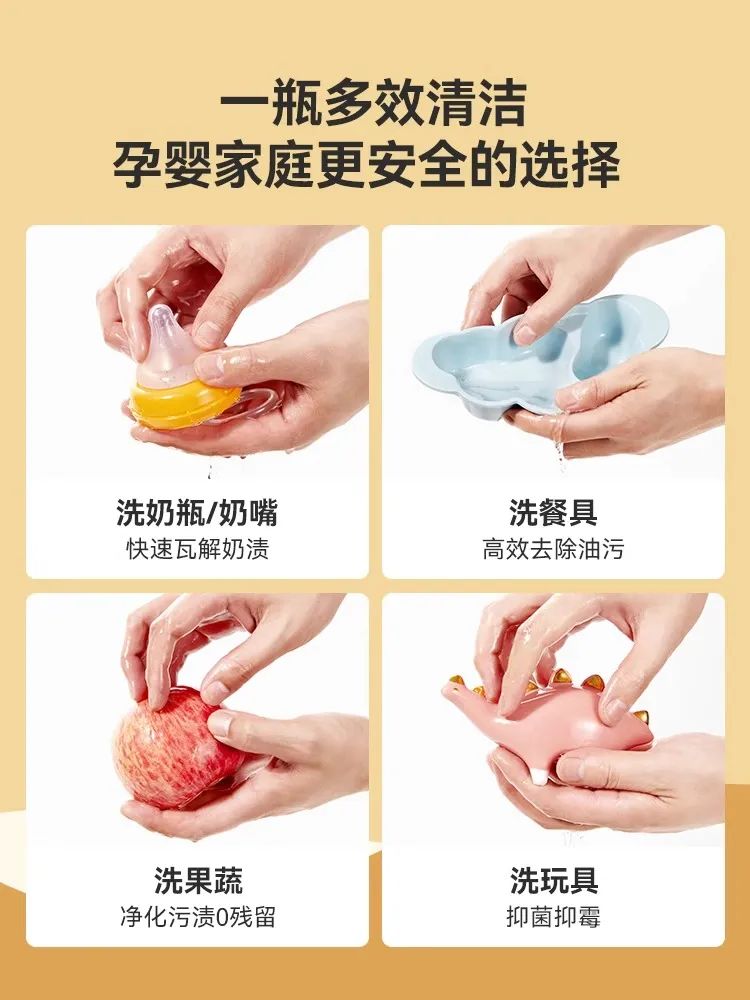 一瓶多效清洁
孕婴家庭更安全的选择

洗奶瓶/奶嘴
快速瓦解奶渍

洗餐具
高效去除油污

洗果蔬
净化污渍0残留

洗玩具
抑菌抑霉