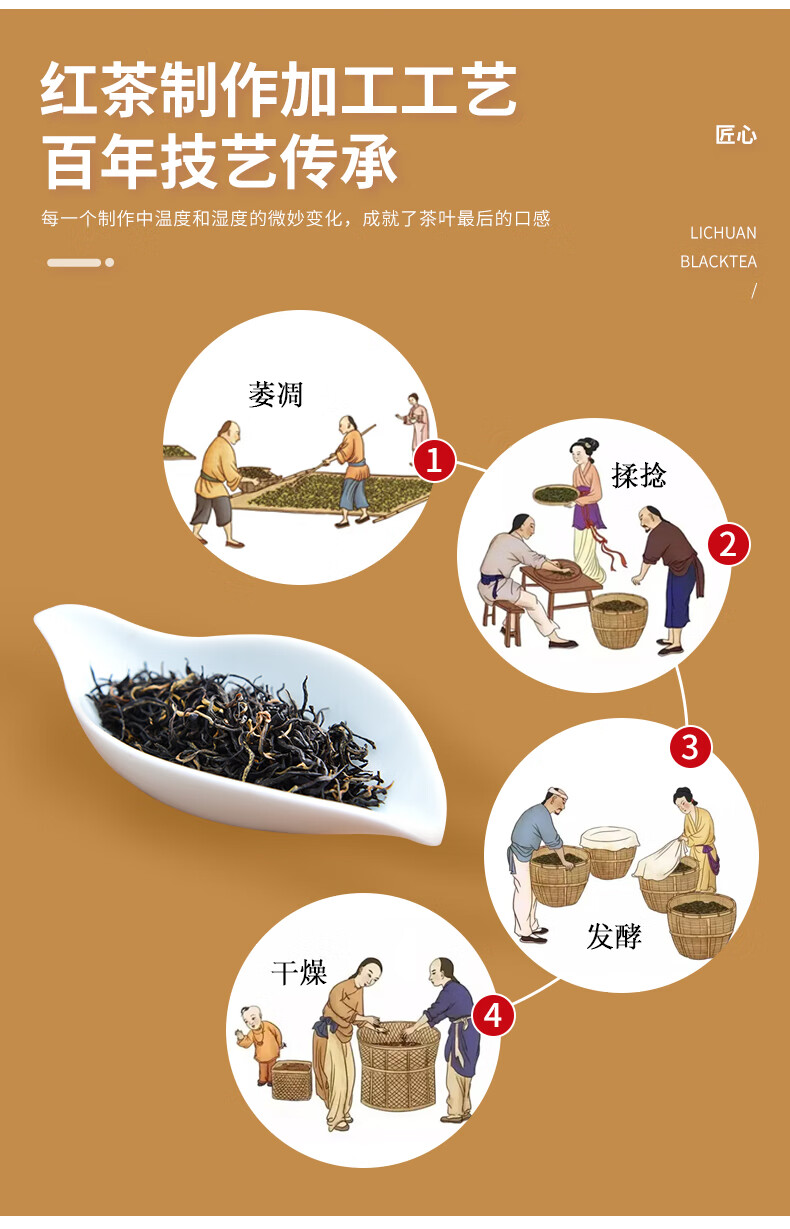 红茶制作加工工艺
百年技艺传承

匠心

每一个制作中温度和湿度的微妙变化，成就了茶叶最后的口感

LICHUAN
BLACKTEA
/

萎凋
1

揉捻
2

3

发酵

干燥
4