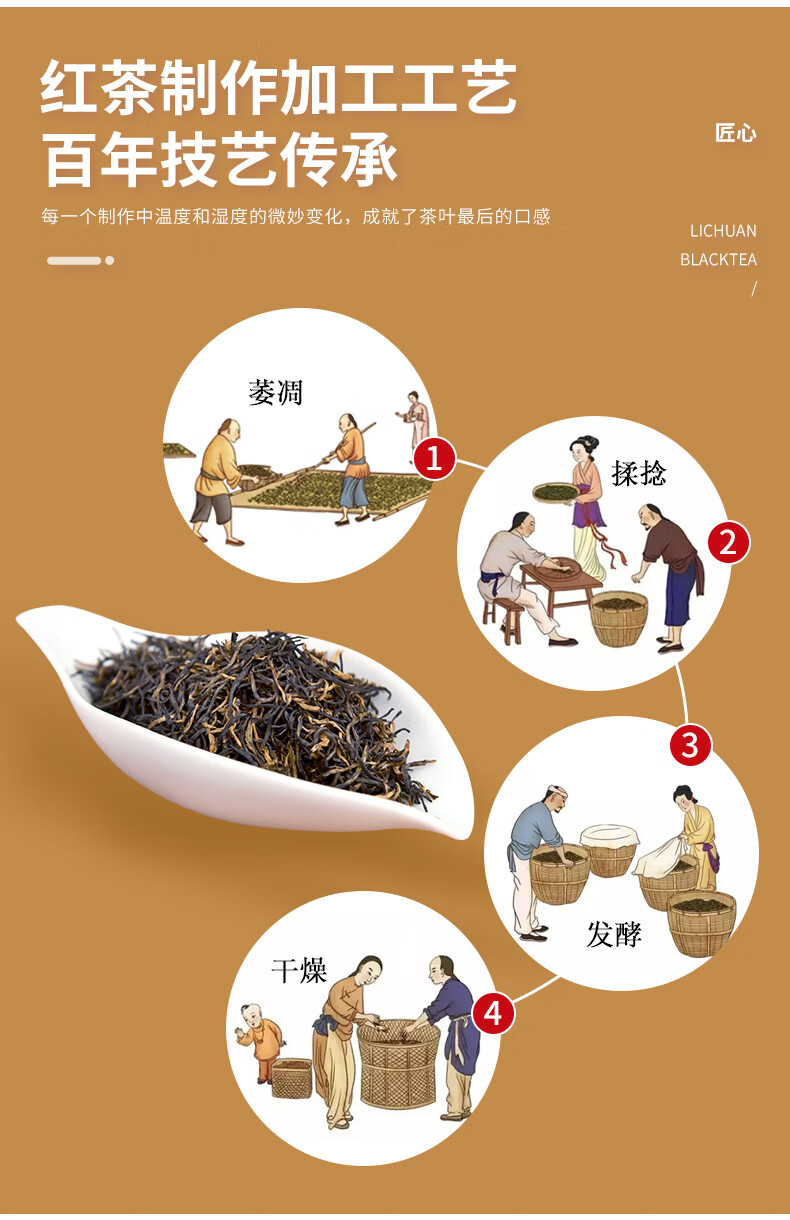 红茶制作加工工艺
百年技艺传承

匠心

每一个制作中温度和湿度的微妙变化，成就了茶叶最后的口感

LICHUAN
BLACKTEA
/

萎凋
1

揉捻
2

3
发酵

干燥
4