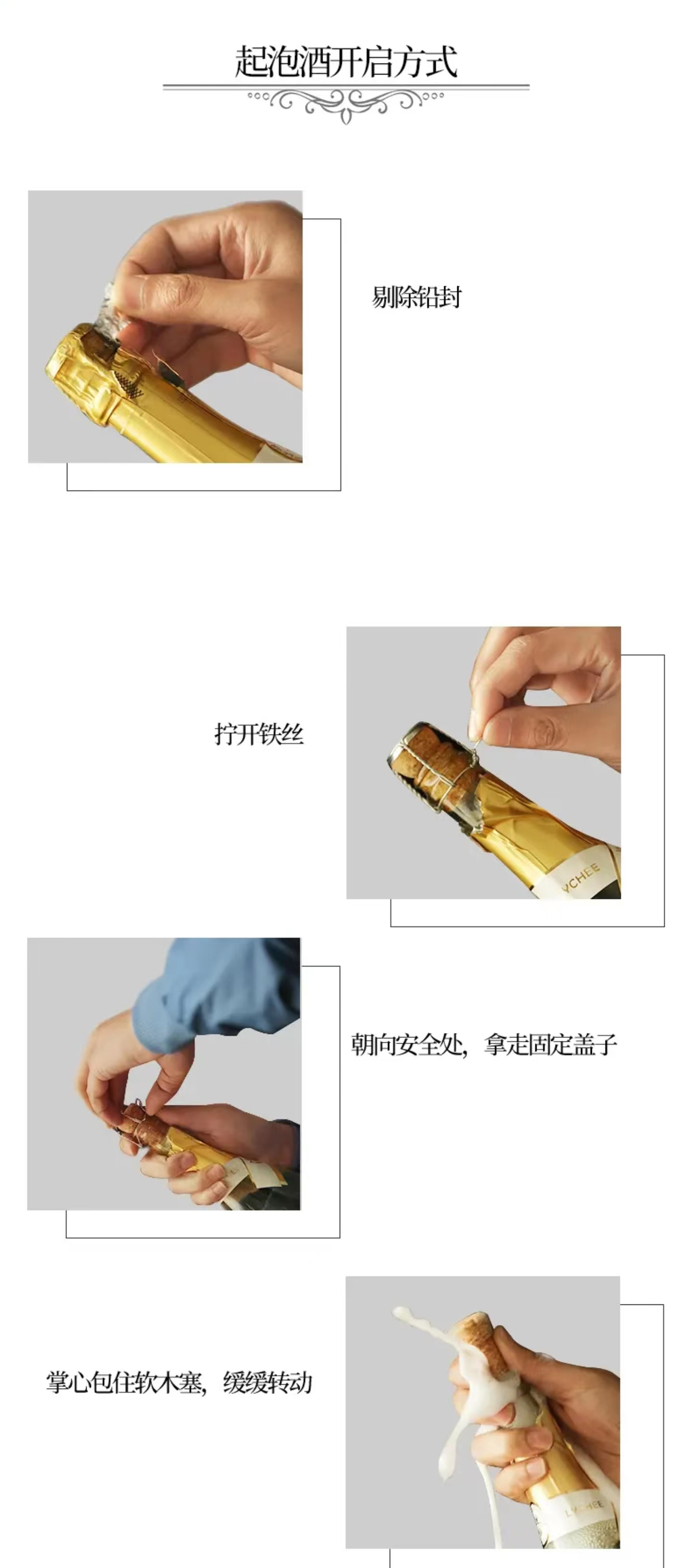 起泡酒开启方式

剔除铅封

拧开铁丝

YCHEE

朝向安全处，拿走固定盖子

掌心包住软木塞，缓缓转动

LYCHEE