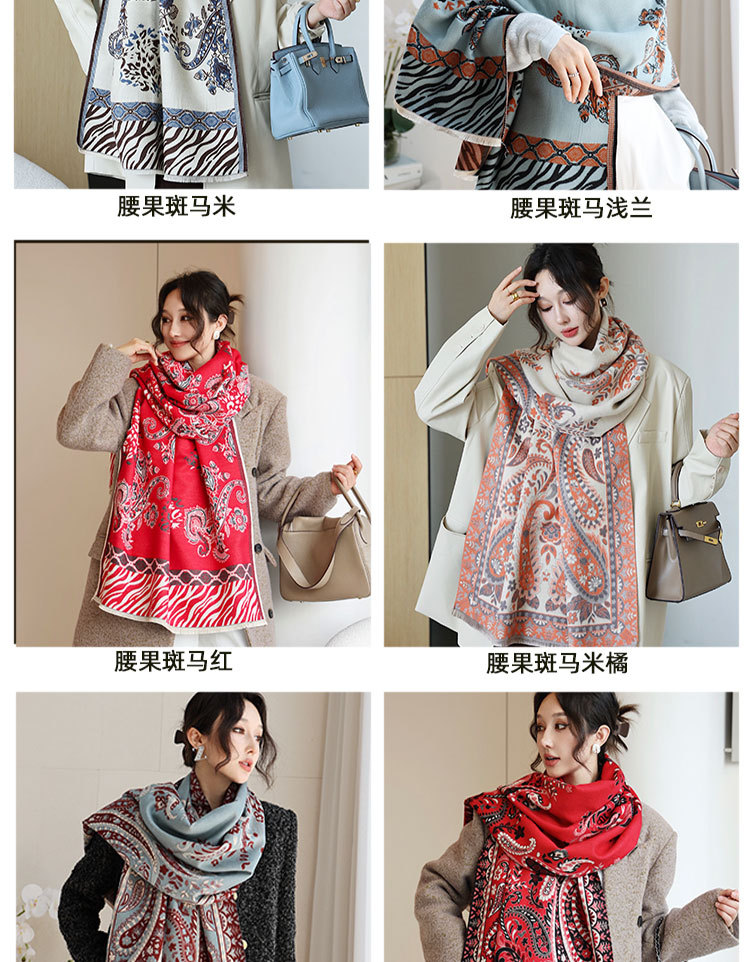 腰果斑马米

腰果斑马浅兰

腰果斑马红

腰果斑马米橘