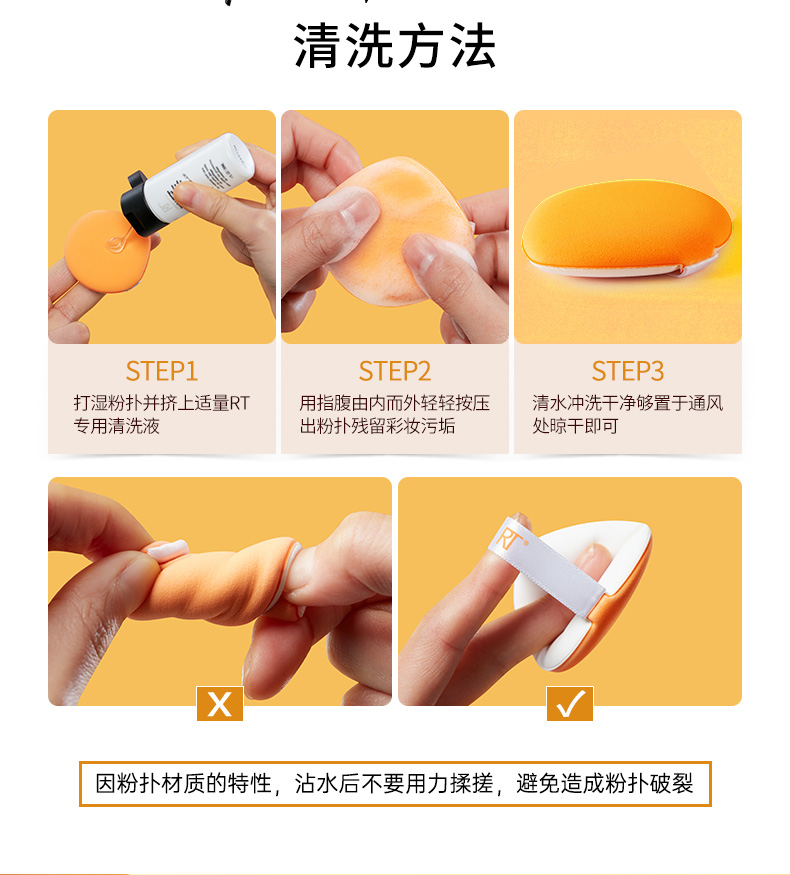 清洗方法

STEP1
打湿粉扑并挤上适量RT专用清洗液

STEP2
用指腹由内而外轻轻按压出粉扑残留彩妆污垢

STEP3
清水冲洗干净够置于通风处晾干即可

RT

X

✓

因粉扑材质的特性，沾水后不要用力揉搓，避免造成粉扑破裂