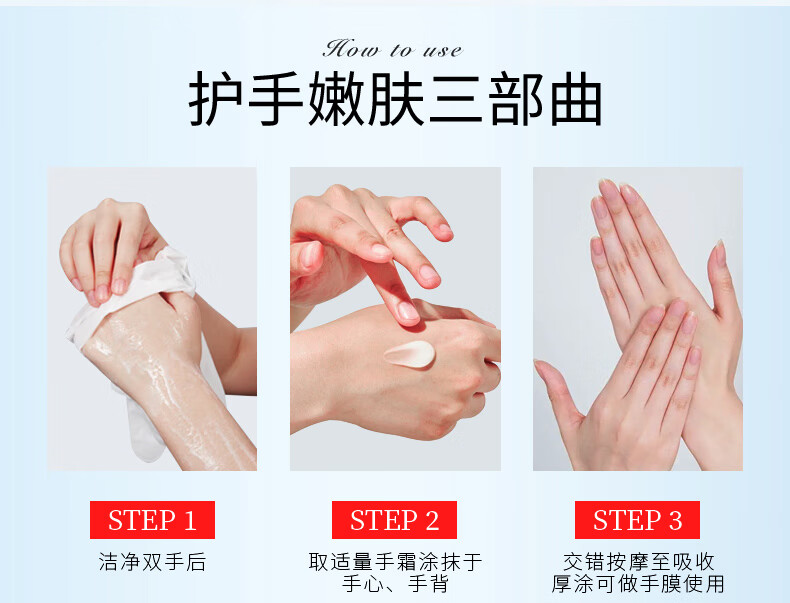 How to use

护手嫩肤三部曲

STEP 1
洁净双手后

STEP 2
取适量手霜涂抹于手心、手背

STEP 3
交错按摩至吸收
厚涂可做手膜使用