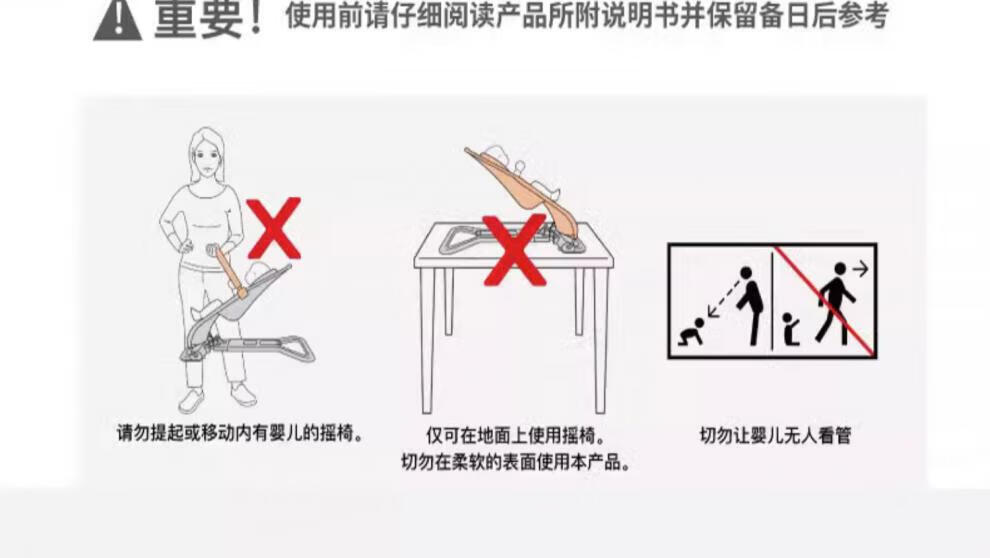 重要！使用前请仔细阅读产品所附说明书并保留备日后参考

请勿提起或移动内有婴儿的摇椅。

仅可在地面上使用摇椅。
切勿在柔软的表面使用本产品。

切勿让婴儿无人看管