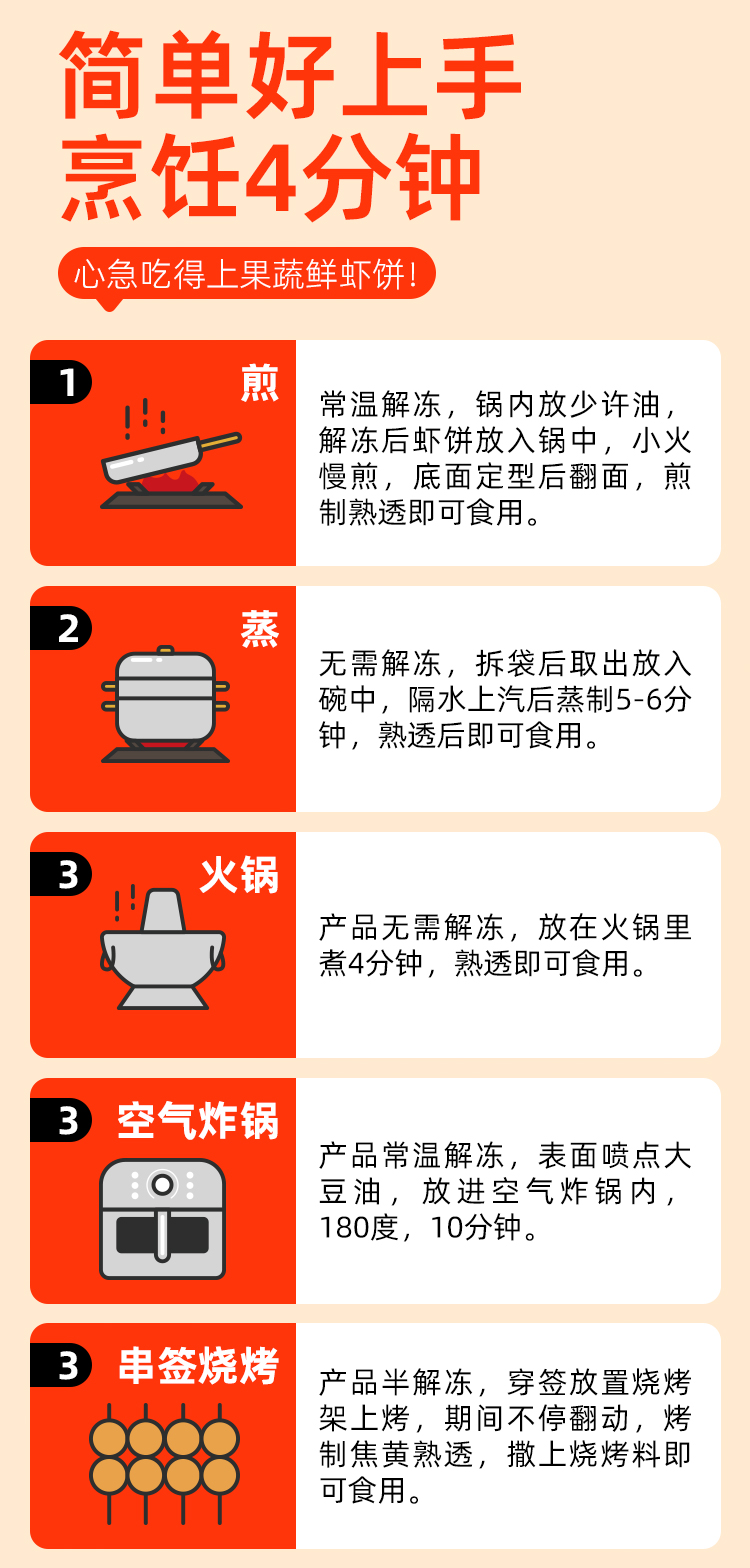 简单好上手
烹饪4分钟

心急吃得上果蔬鲜虾饼!

1 煎

常温解冻，锅内放少许油，解冻后虾饼放入锅中，小火慢煎，底面定型后翻面，煎制熟透即可食用。

2 蒸

无需解冻，拆袋后取出放入碗中，隔水上汽后蒸制5-6分钟，熟透后即可食用。

3 火锅

产品无需解冻，放在火锅里煮4分钟，熟透即可食用。

3 空气炸锅

产品常温解冻，表面喷点大豆油，放进空气炸锅内，180度，10分钟。

3 串签烧烤

产品半解冻，穿签放置烧烤架上烤，期间不停翻动，烤制焦黄熟透，撒上烧烤料即可食用。