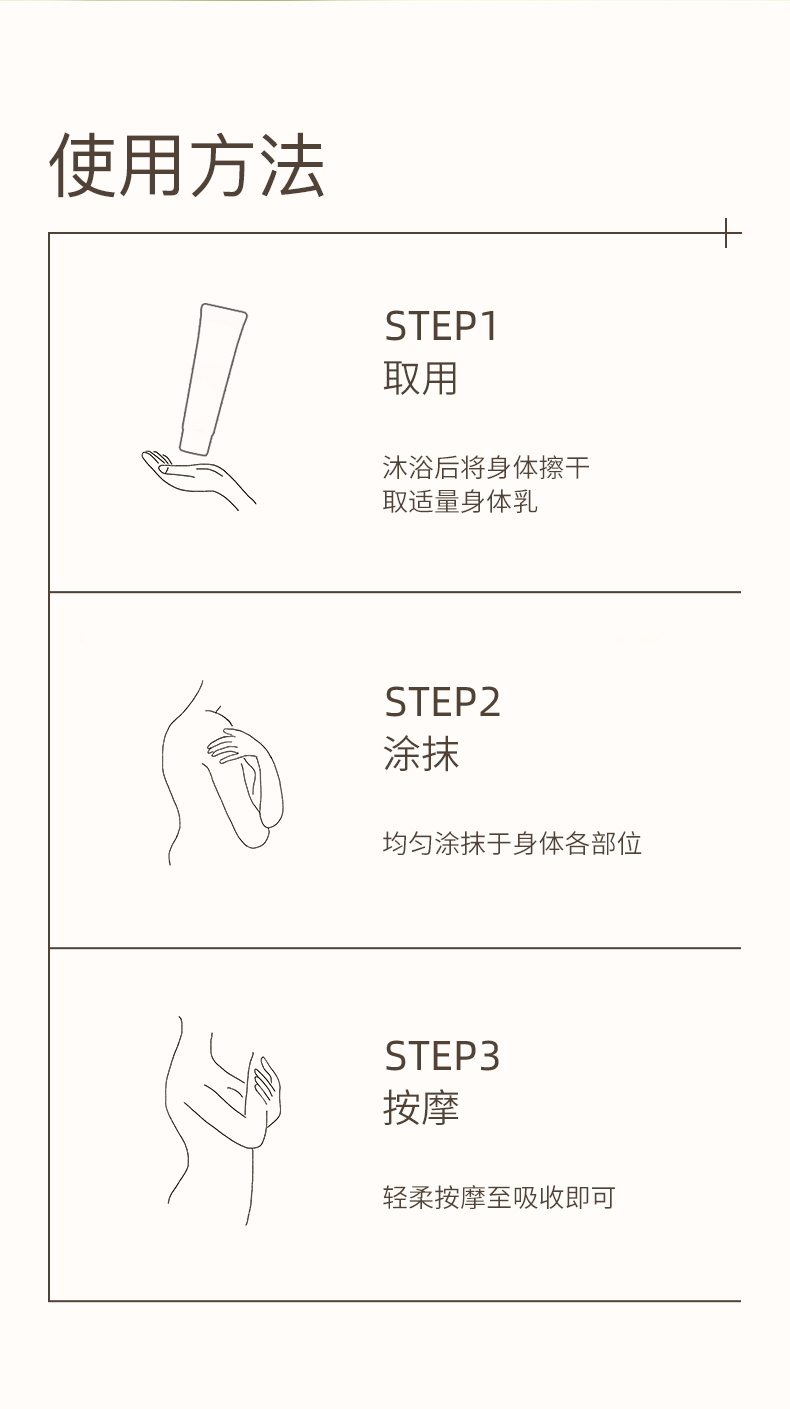 使用方法

STEP1
取用

沐浴后将身体擦干
取适量身体乳

STEP2
涂抹

均匀涂抹于身体各部位

STEP3
按摩

轻柔按摩至吸收即可