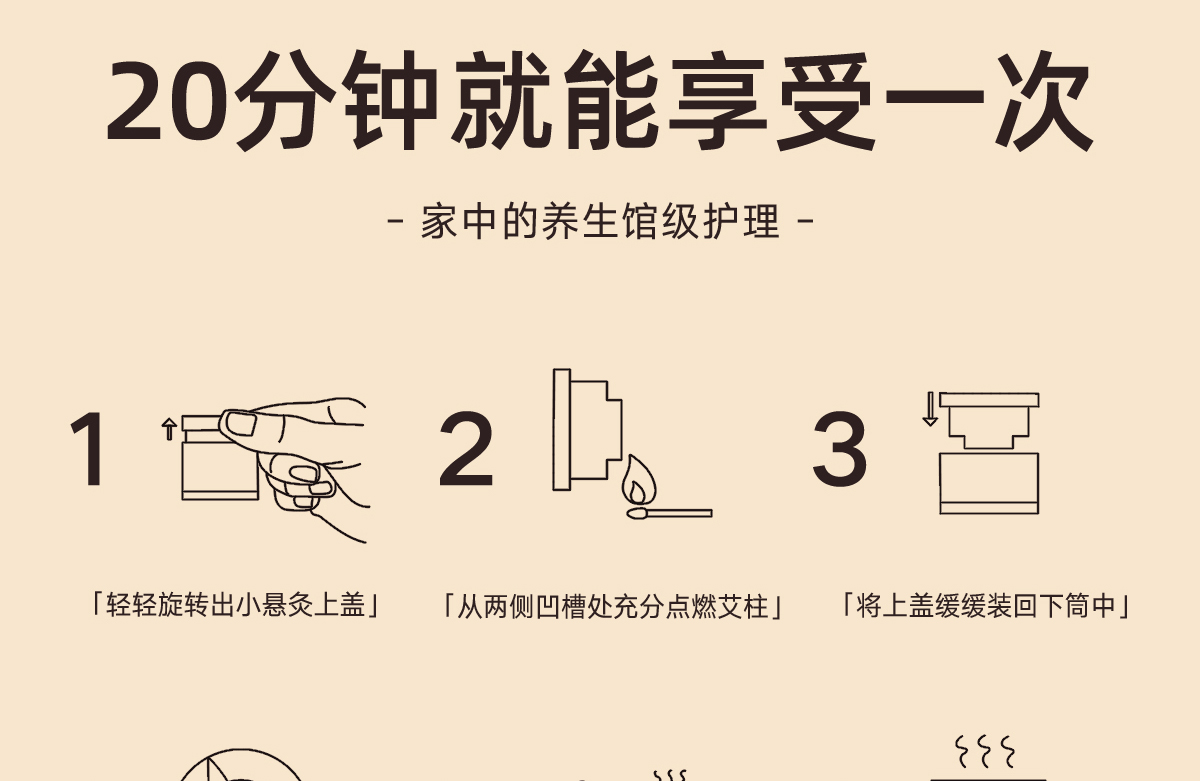 20分钟就能享受一次

- 家中的养生馆级护理 -

1

「轻轻旋转出小悬灸上盖」

2

「从两侧凹槽处充分点燃艾柱」

3

「将上盖缓缓装回下筒中」