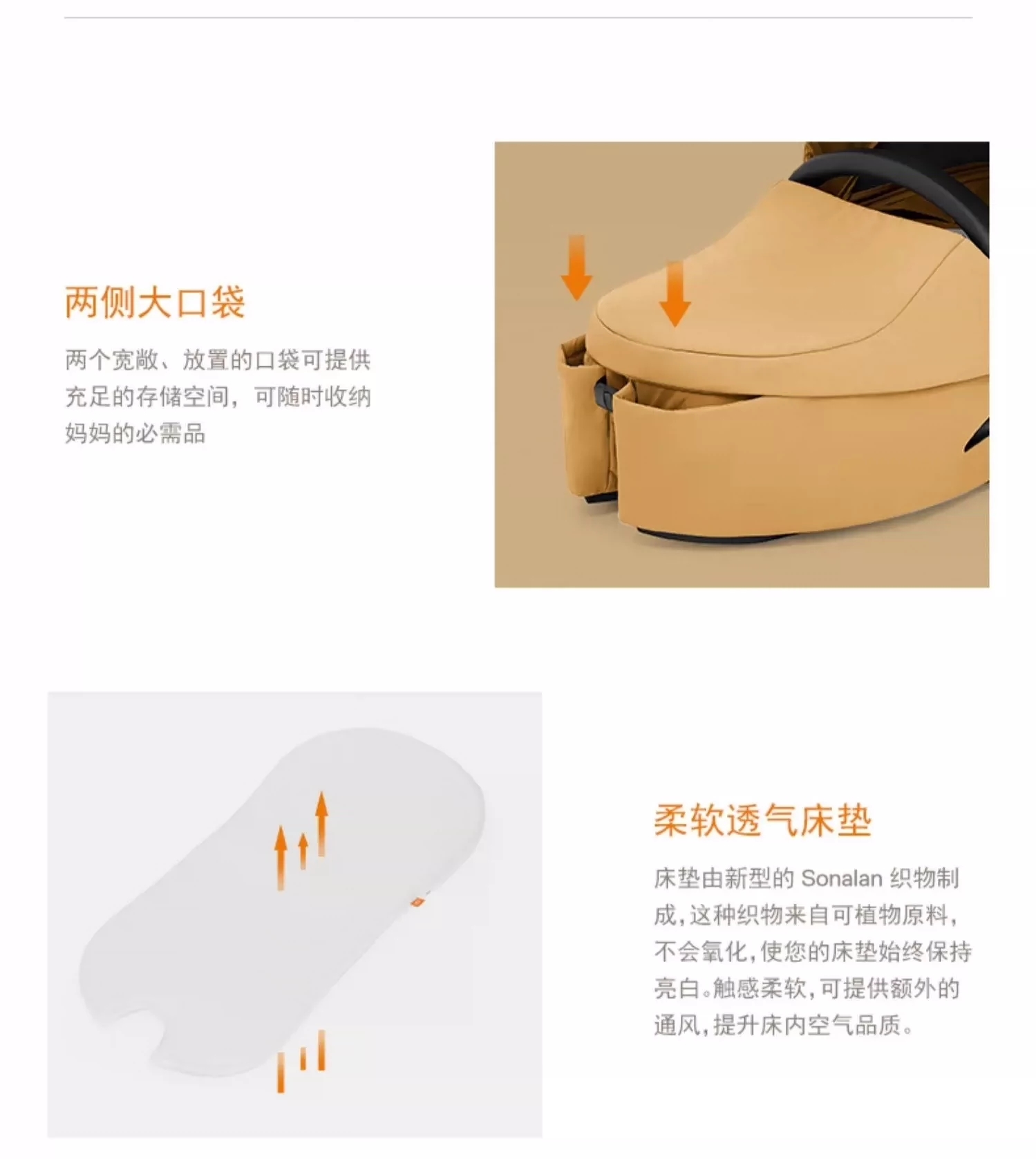 两侧大口袋

两个宽敞、放置的口袋可提供充足的存储空间，可随时收纳妈妈的必需品

柔软透气床垫

床垫由新型的 Sonalan 织物制成，这种织物来自可植物原料，不会氧化，使您的床垫始终保持亮白。触感柔软，可提供额外的通风，提升床内空气品质。