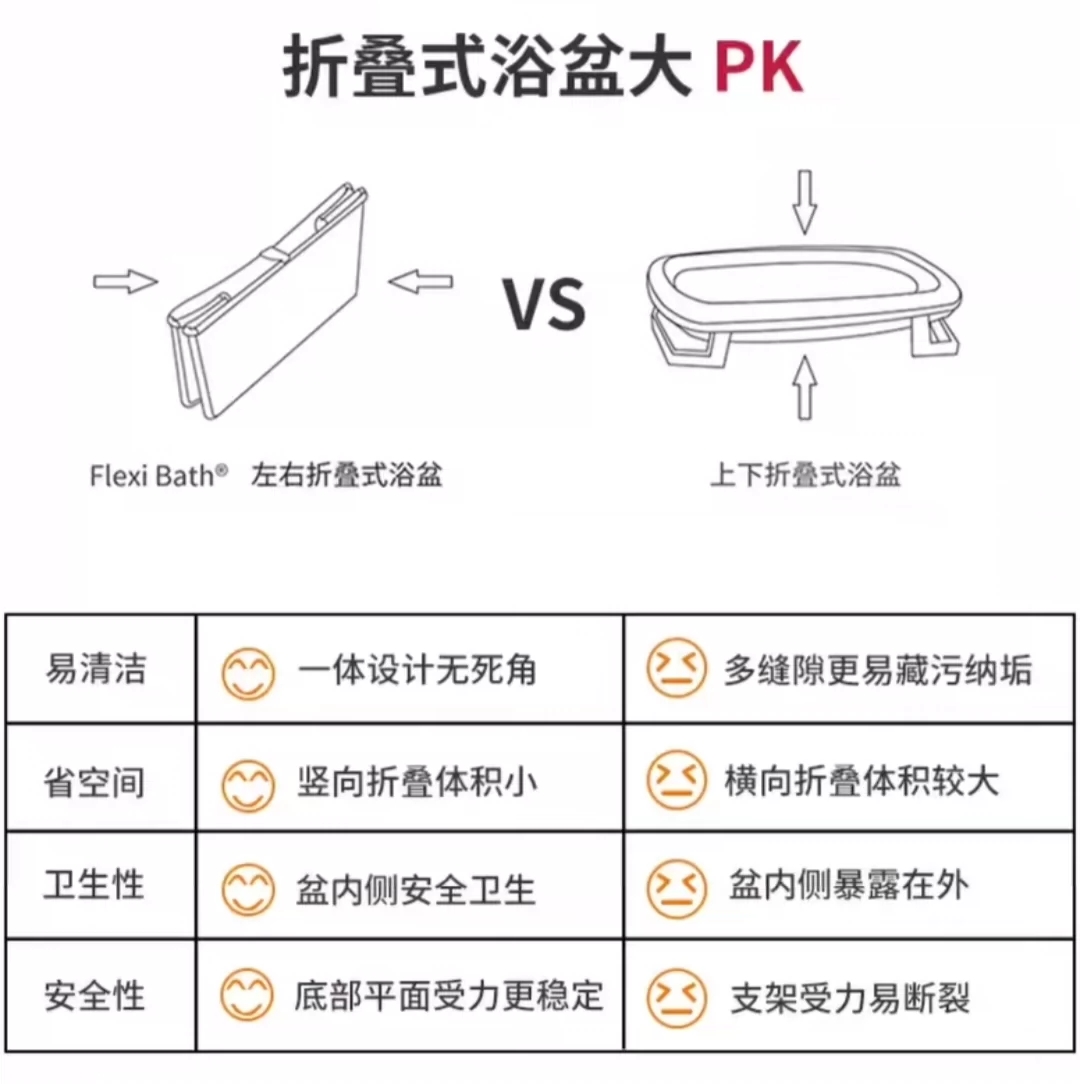 折叠式浴盆大 PK

VS

Flexi Bath® 左右折叠式浴盆

上下折叠式浴盆

| 易清洁 | 一体设计无死角 | 多缝隙更易藏污纳垢 |
|---|---|---|
| 省空间 | 竖向折叠体积小 | 横向折叠体积较大 |
| 卫生性 | 盆内侧安全卫生 | 盆内侧暴露在外 |
| 安全性 | 底部平面受力更稳定 | 支架受力易断裂 |