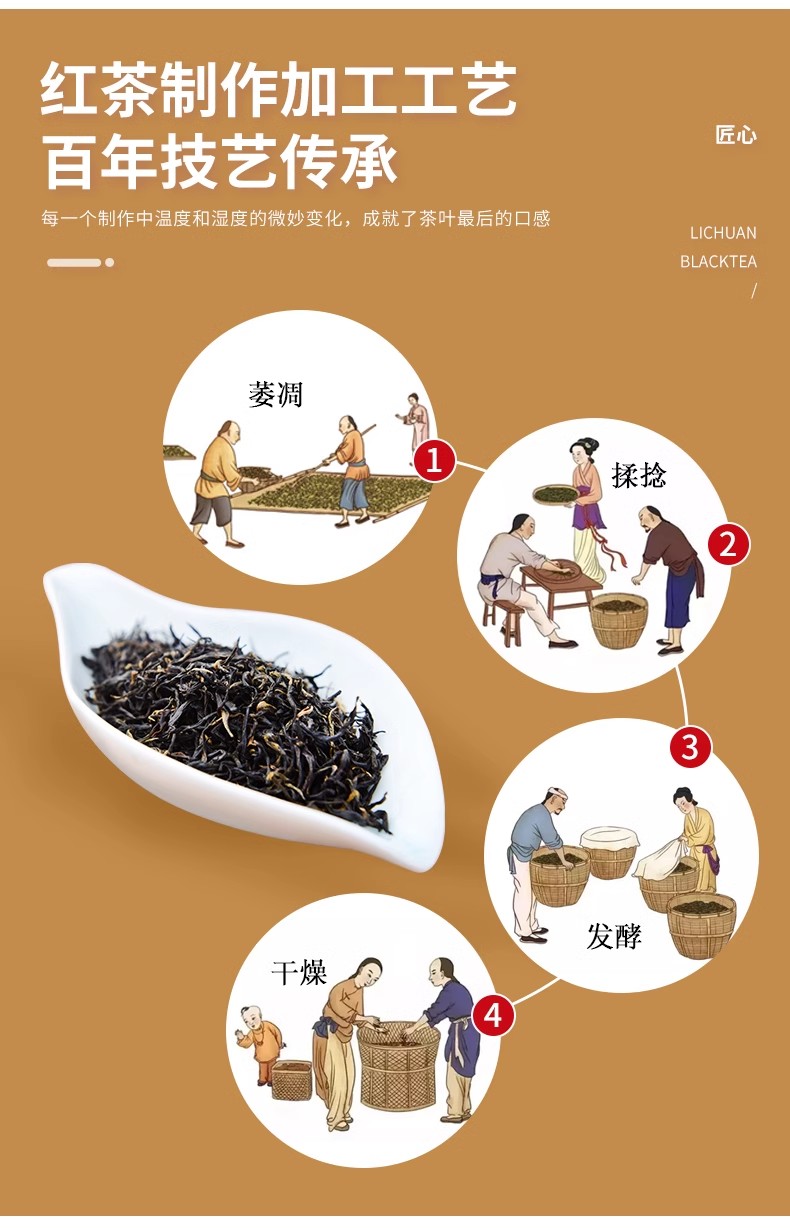 红茶制作加工工艺
百年技艺传承

匠心

每一个制作中温度和湿度的微妙变化，成就了茶叶最后的口感

LICHUAN
BLACKTEA
/

萎凋
1

揉捻
2

3
发酵

干燥
4